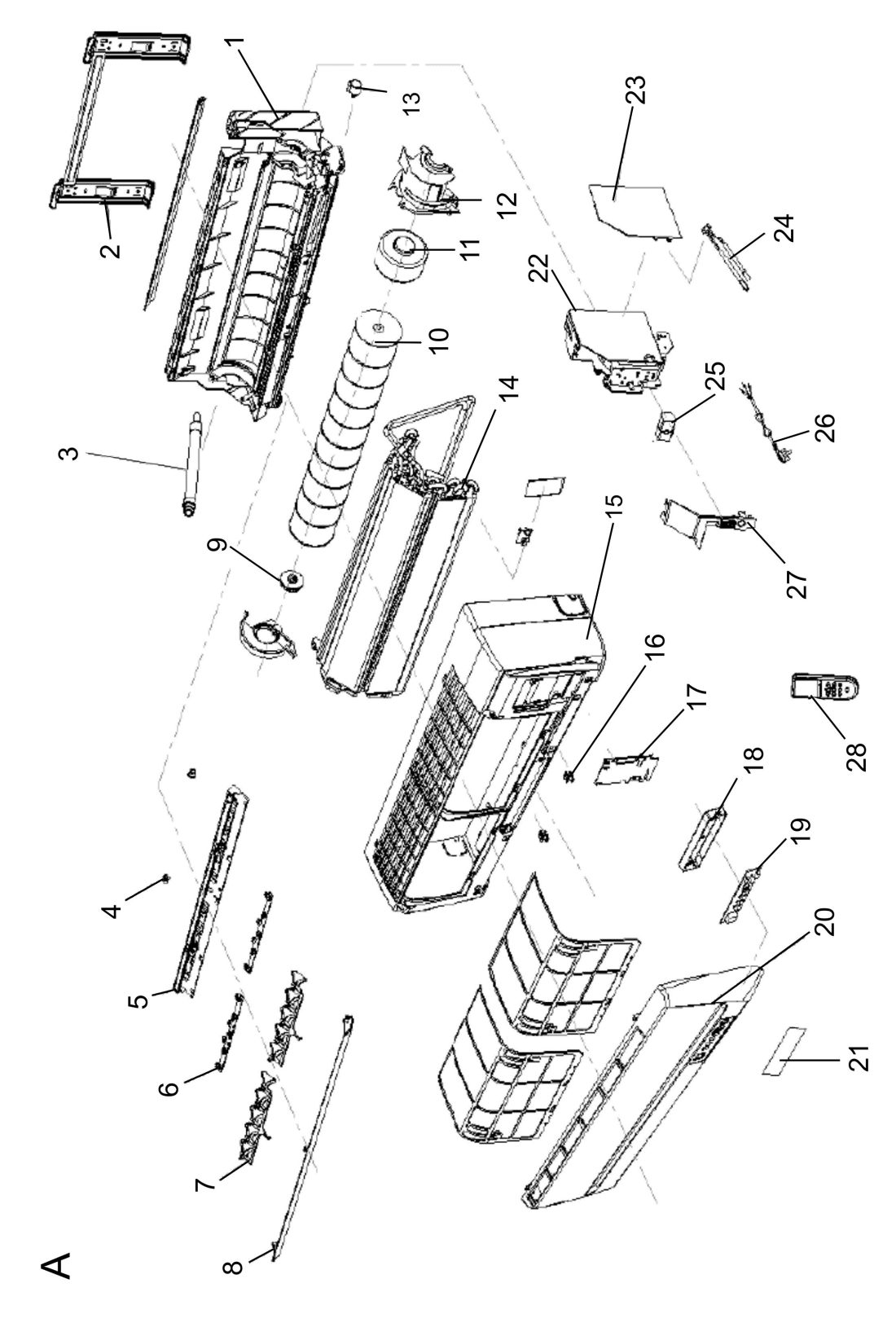 A
1
2
3
4
5
6
7
8
9
10
11
12
13
14
15
16
17
18
19
20
21
22
23
24
25
26
27
28