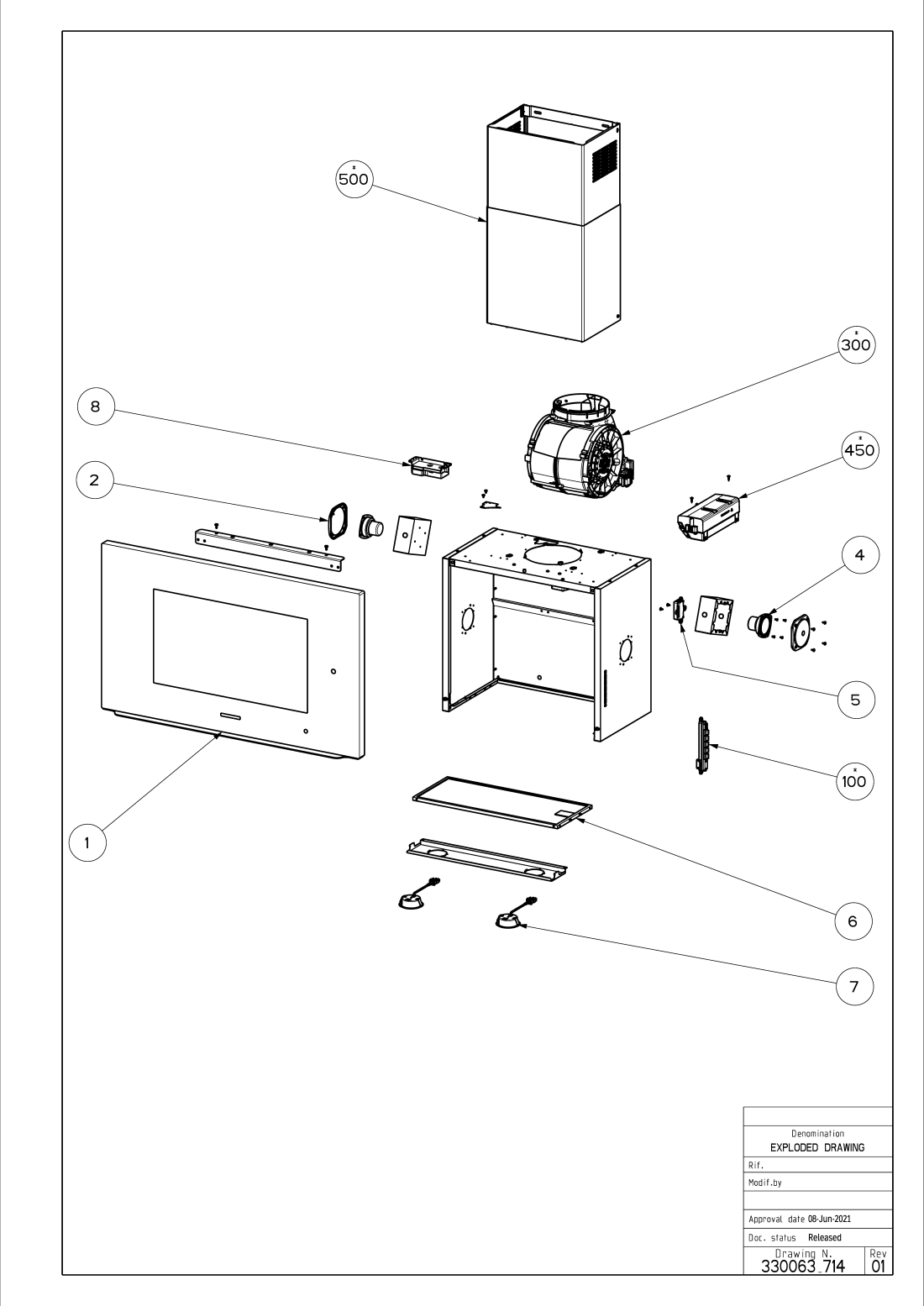 *
500

*
300

8

*
450

2

4

5

*
100

1

6

7

Denomination
EXPLODED DRAWING

Rif.

Modif.by

Approval date 08-Jun-2021

Doc. status Released

Drawing N.
330063_714

Rev
01