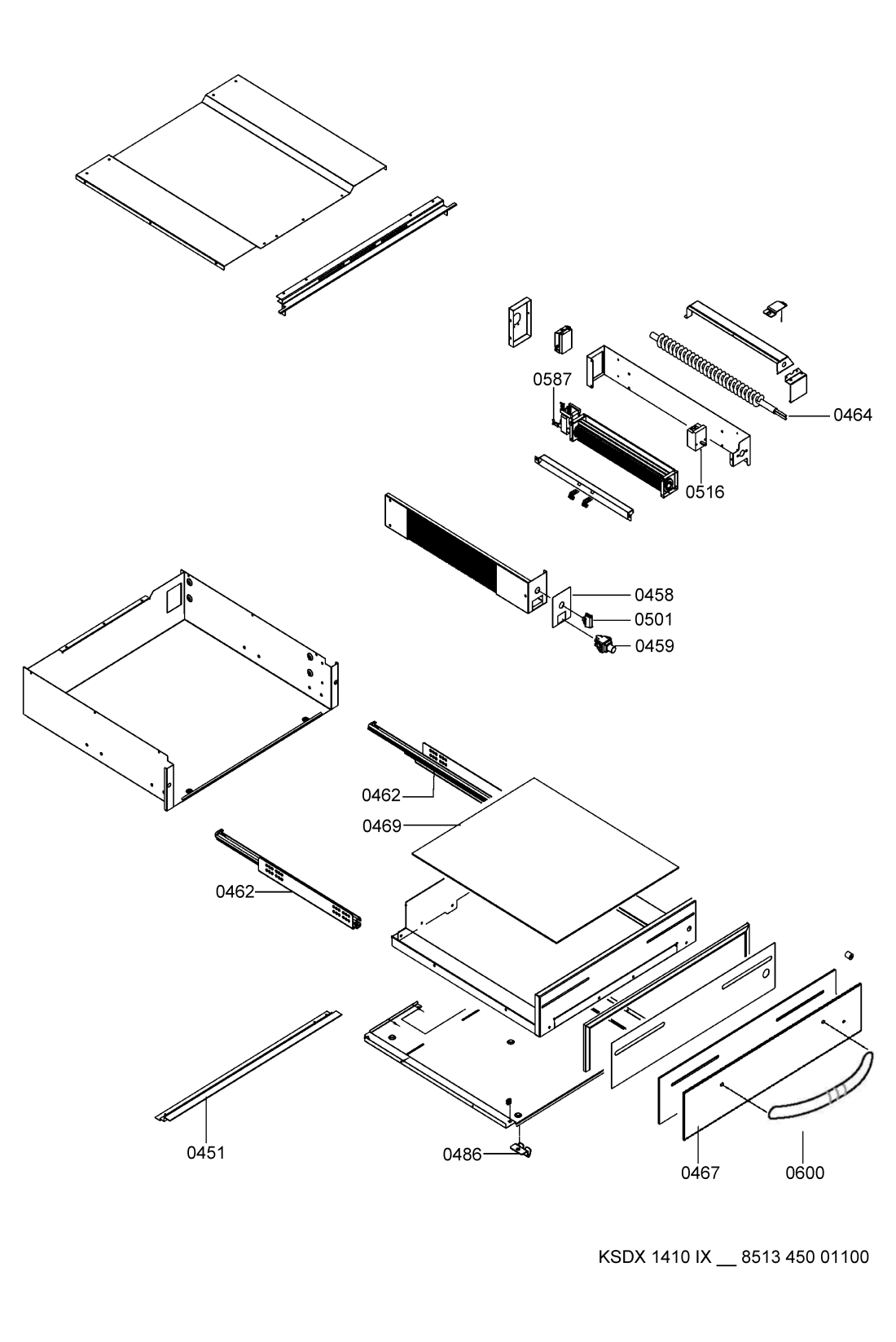 0587
0464
0516
0458
0501
0459
0462
0469
0462
0451
0486
0467
0600

KSDX 1410 IX __ 8513 450 01100