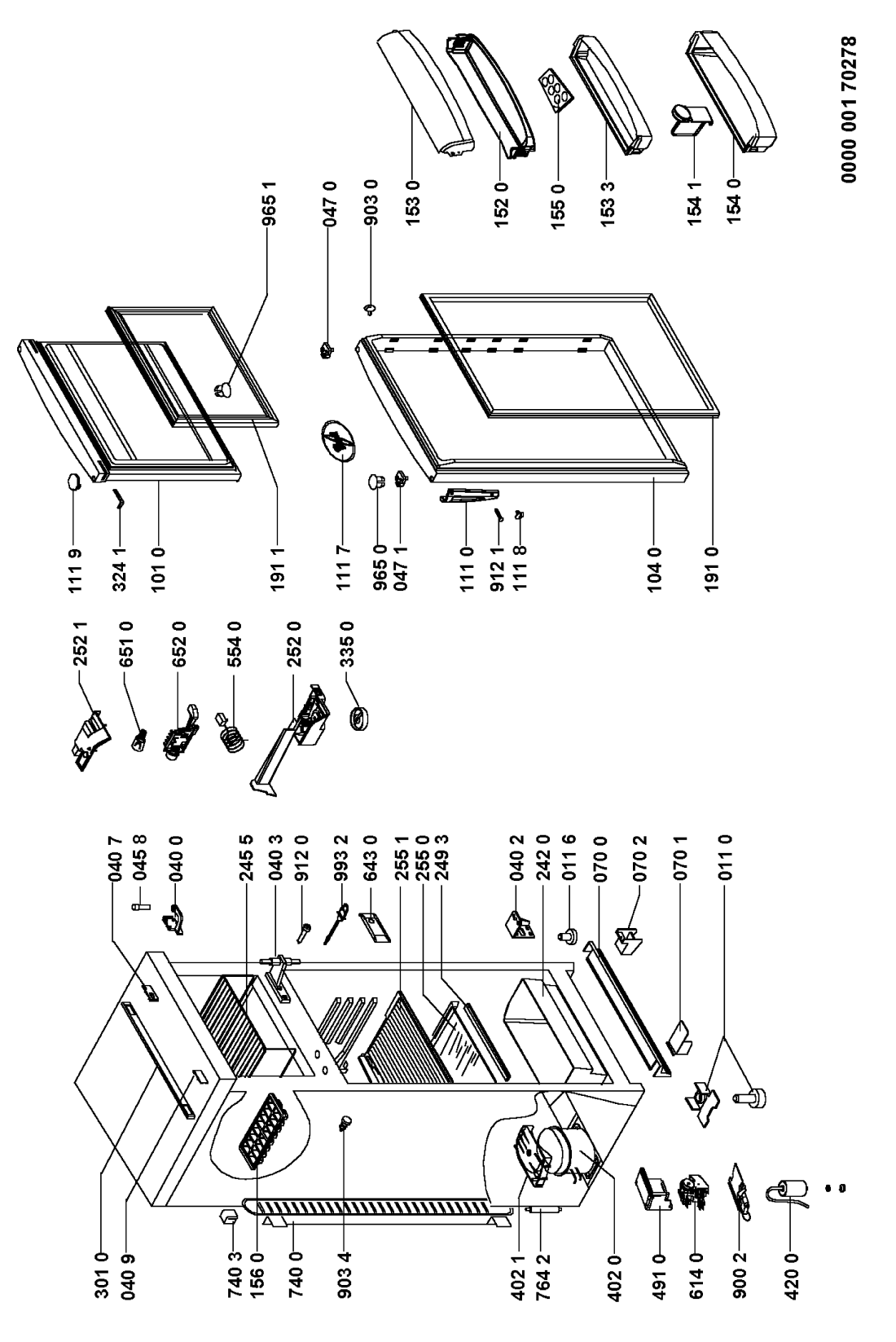 301 0
040 9
740 3
156 0
740 0
903 4
402 1
764 2
402 0
491 0
614 0
900 2
420 0

040 7
045 8
040 0
245 5
040 3
912 0
993 2
643 0
255 1
255 0
249 3
040 2
242 0
011 6
070 0
070 2
070 1
011 0

252 1
651 0
652 0
554 0
252 0
335 0

111 9
324 1
101 0
191 1
111 7
965 0
047 1
111 0
912 1
111 8
104 0
191 0

965 1
047 0
903 0

153 0
152 0
155 0
153 3
154 1
154 0

0000 001 70278