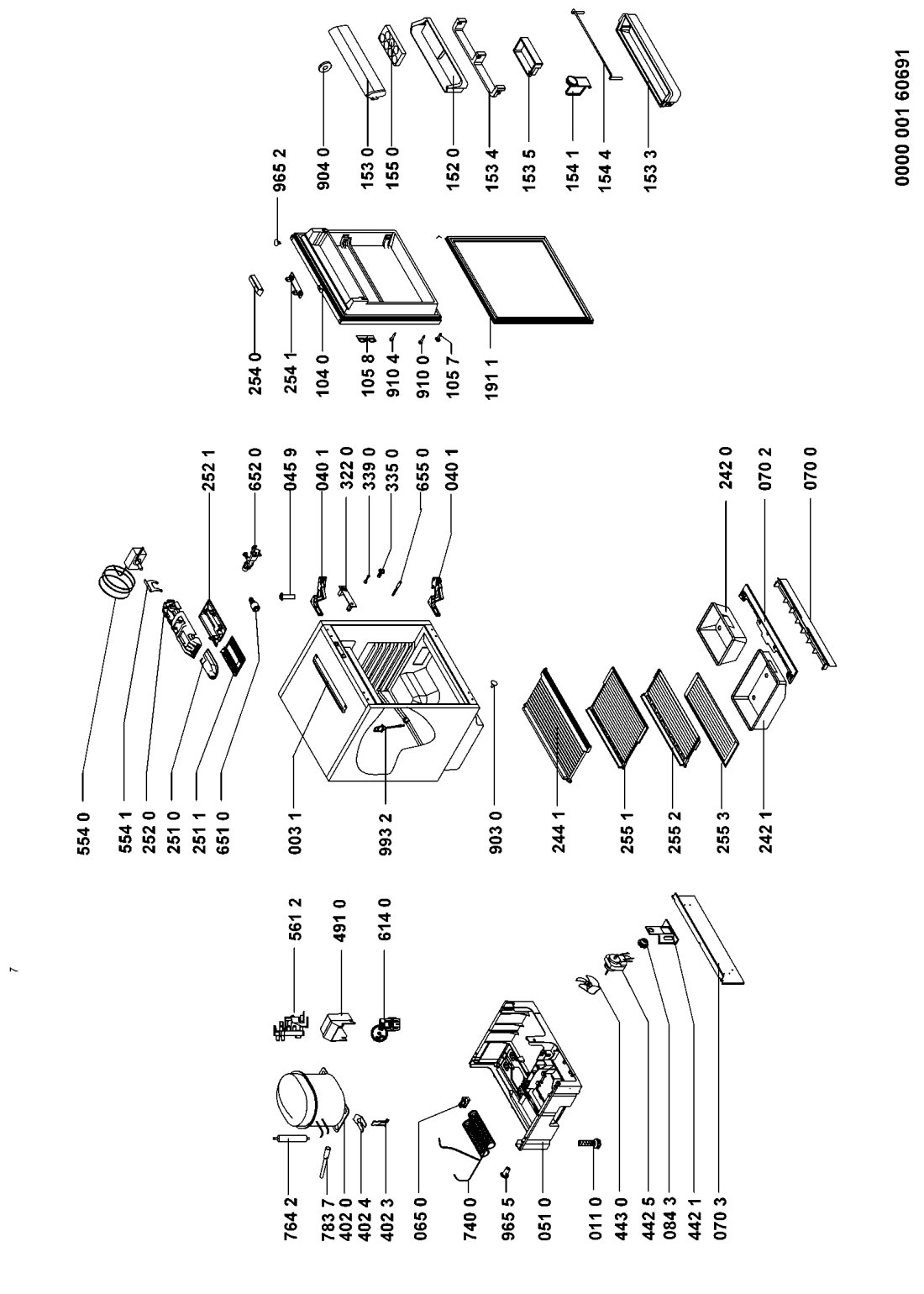 7

764 2
783 7
402 0
402 4
402 3
065 0
740 0
965 5
051 0
011 0
443 0
442 5
084 3
442 1
070 3

561 2
491 0
614 0

554 0
554 1
252 0
251 0
251 1
651 0
003 1
993 2
903 0
244 1
255 1
255 2
255 3
242 1

252 1
652 0
045 9
040 1
322 0
339 0
335 0
655 0
040 1
242 0
070 2
070 0

254 0
254 1
104 0
105 8
910 4
910 0
105 7
191 1

965 2
904 0
153 0
155 0
152 0
153 4
153 5
154 1
154 4
153 3

0000 001 60691