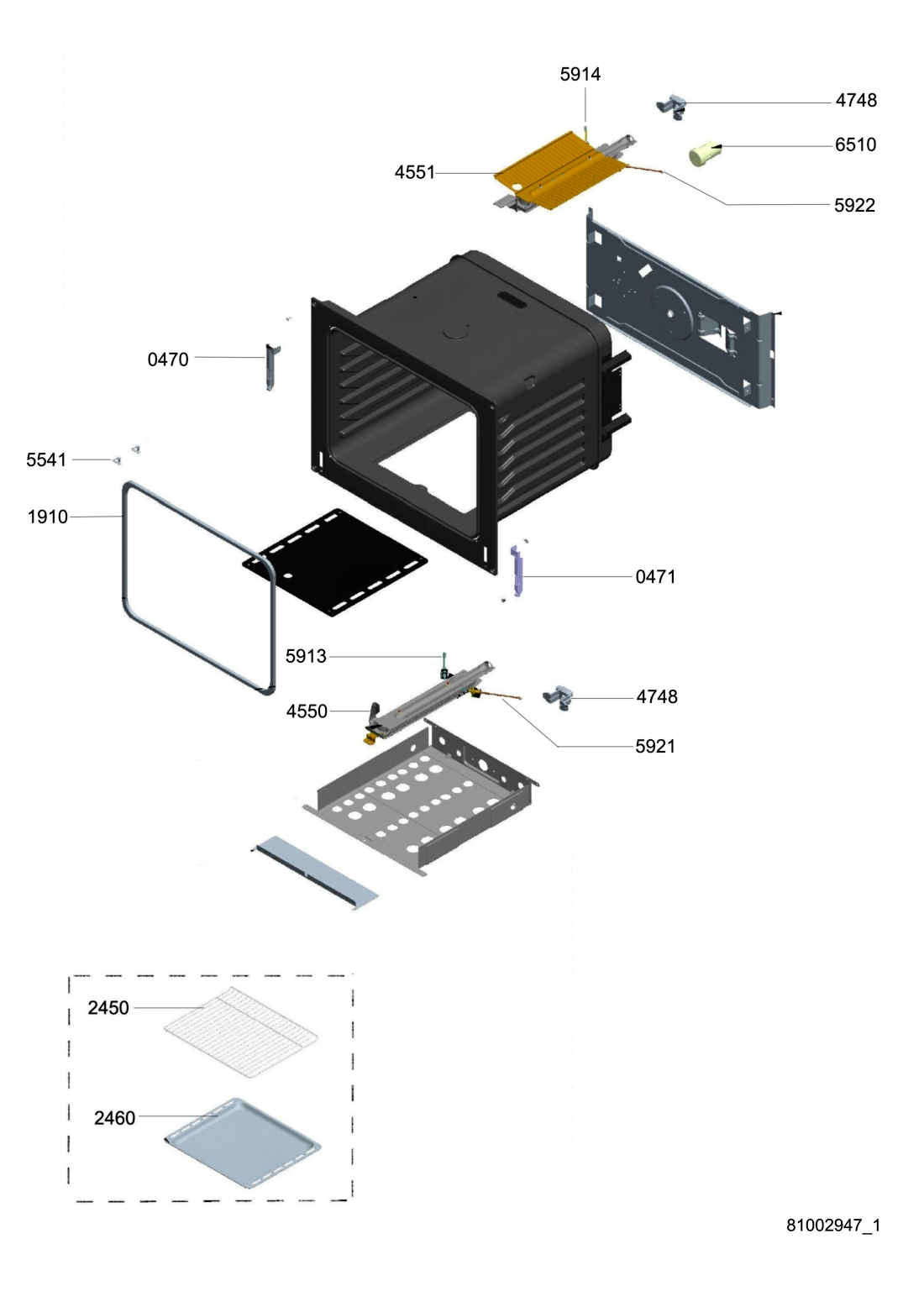 5914
4748
6510
4551
5922
0470
5541
1910
0471
5913
4748
4550
5921
2450
2460
81002947_1