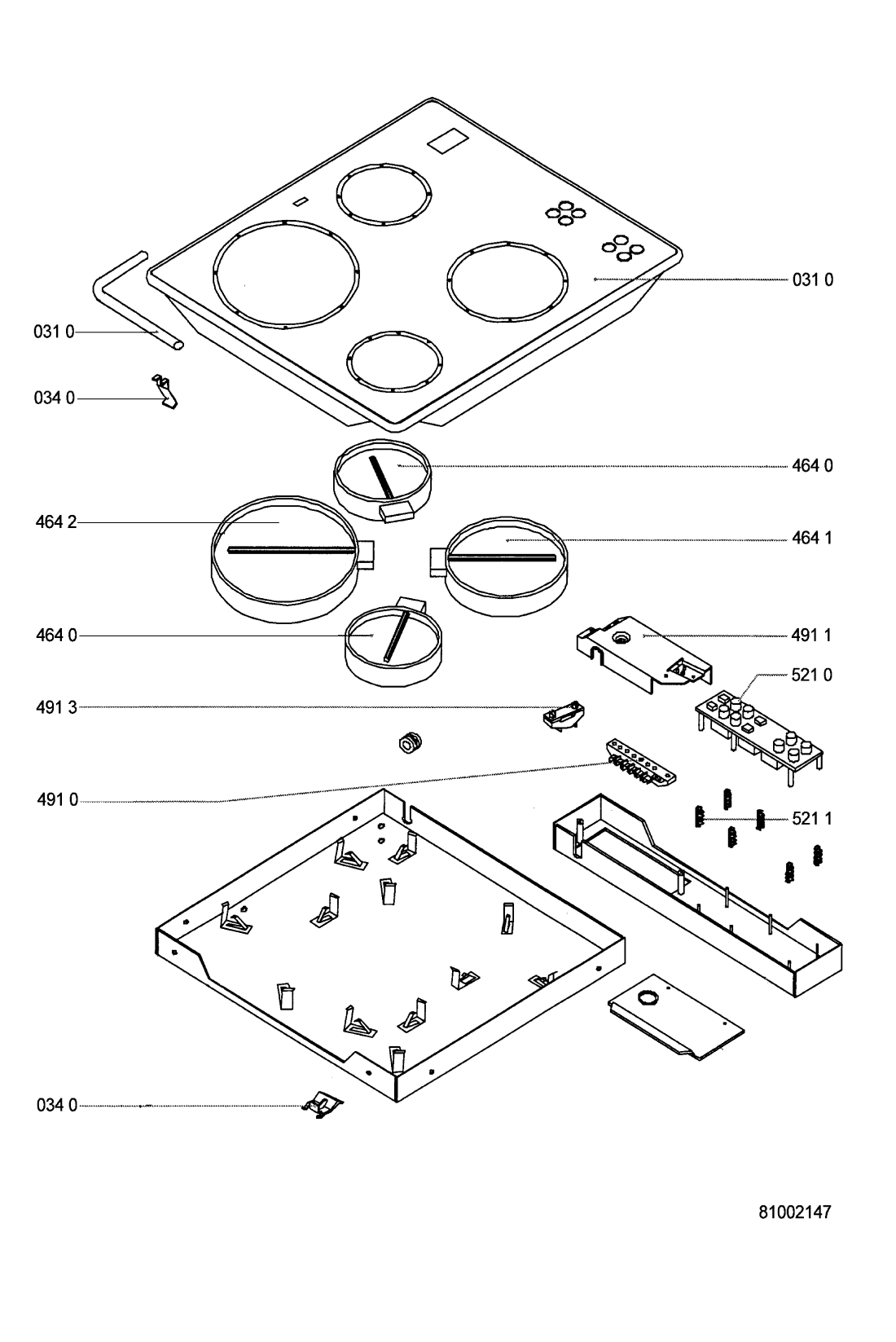 031 0

031 0

034 0

464 0

464 2

464 1

464 0

491 1

521 0

491 3

491 0

521 1

034 0

81002147