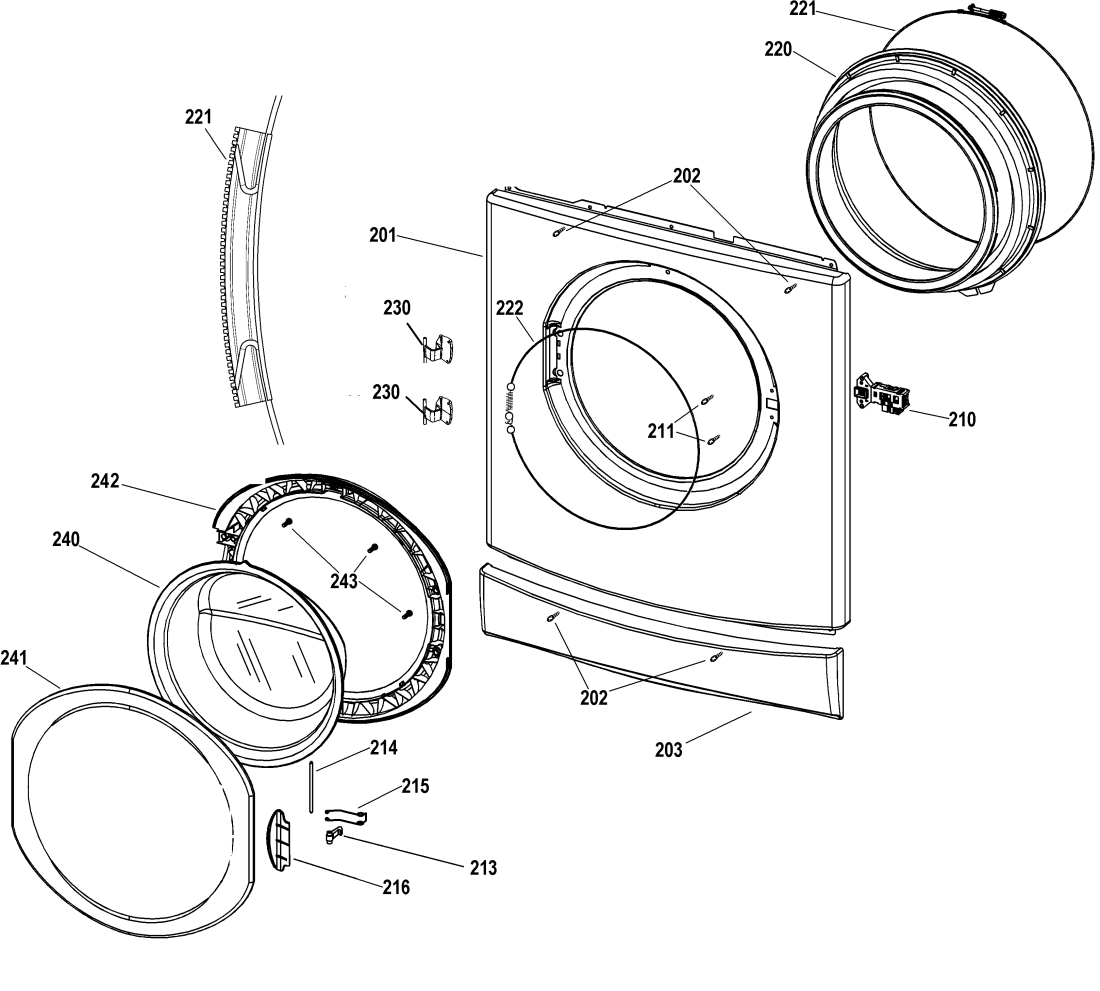 221
220
221
202
201
230
222
230
211
210
242
240
243
241
202
203
214
215
213
216