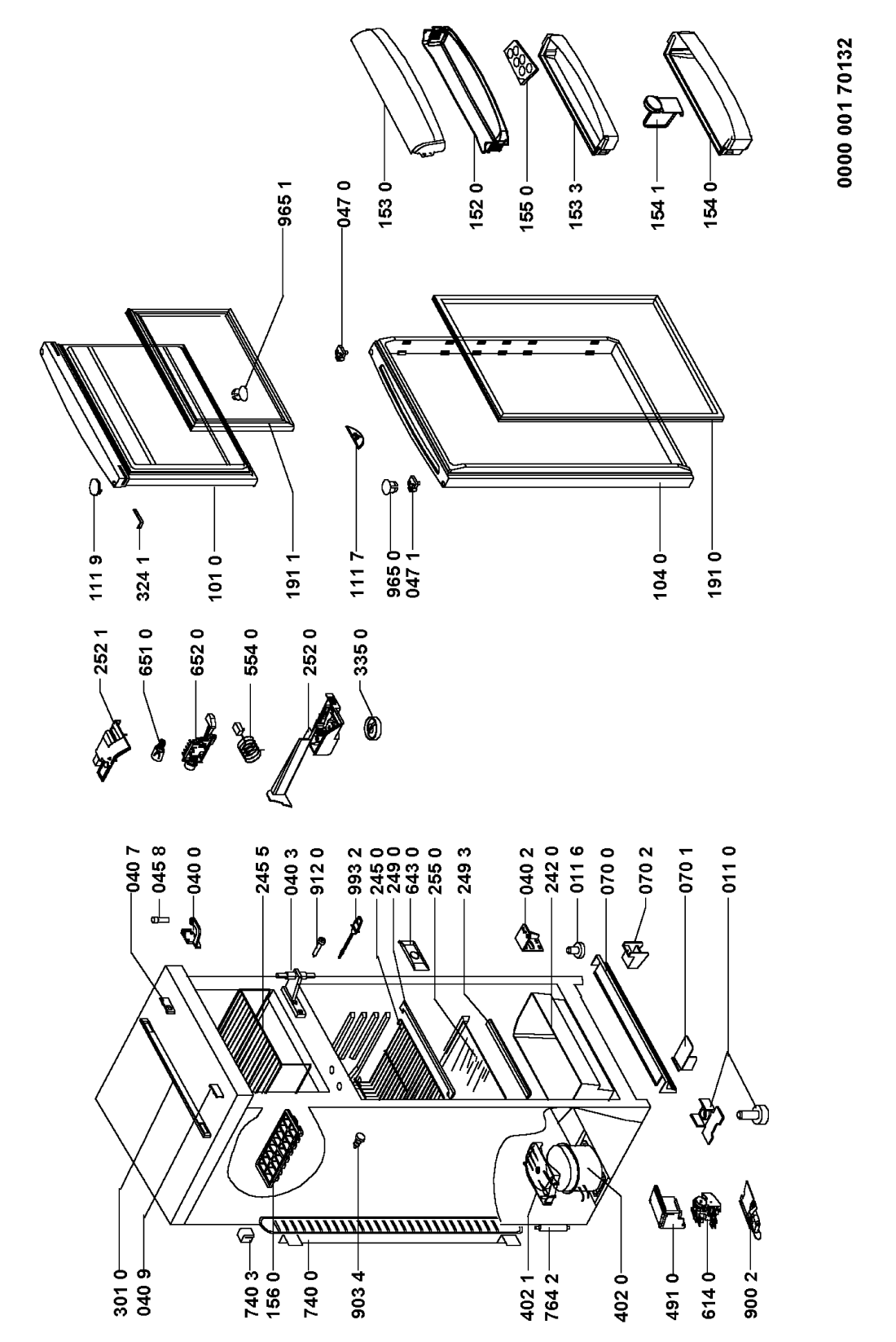 301 0
040 9
740 3
156 0
740 0
903 4
402 1
764 2
402 0
491 0
614 0
900 2
040 7
045 8
040 0
245 5
040 3
912 0
993 2
245 0
249 0
643 0
255 0
249 3
040 2
242 0
011 6
070 0
070 2
070 1
011 0
252 1
651 0
652 0
554 0
252 0
335 0
111 9
324 1
101 0
191 1
111 7
965 0
047 1
104 0
191 0
965 1
047 0
153 0
152 0
155 0
153 3
154 1
154 0
0000 001 70132