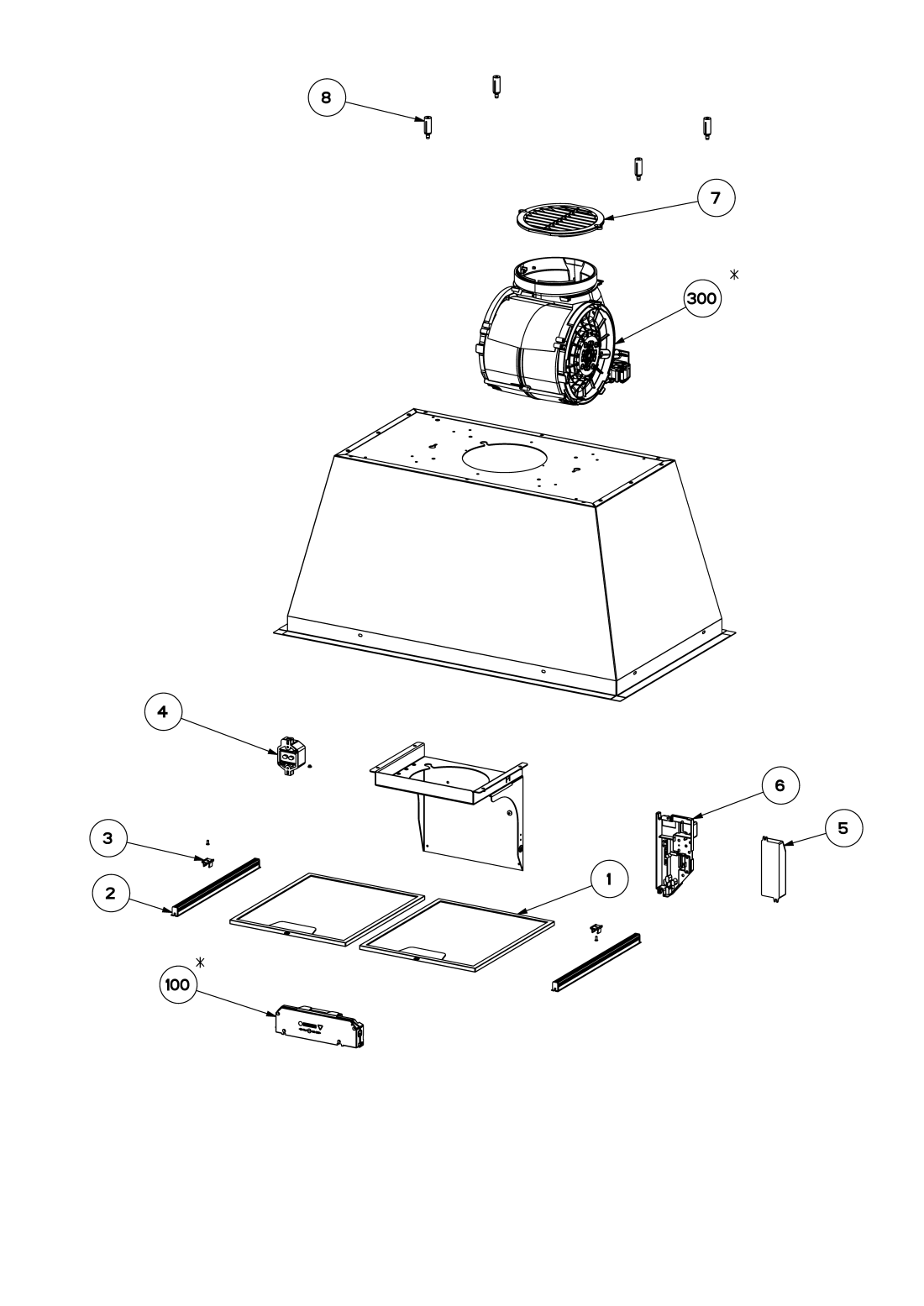 8
7
300 *
4
6
3
5
2
1
100 *