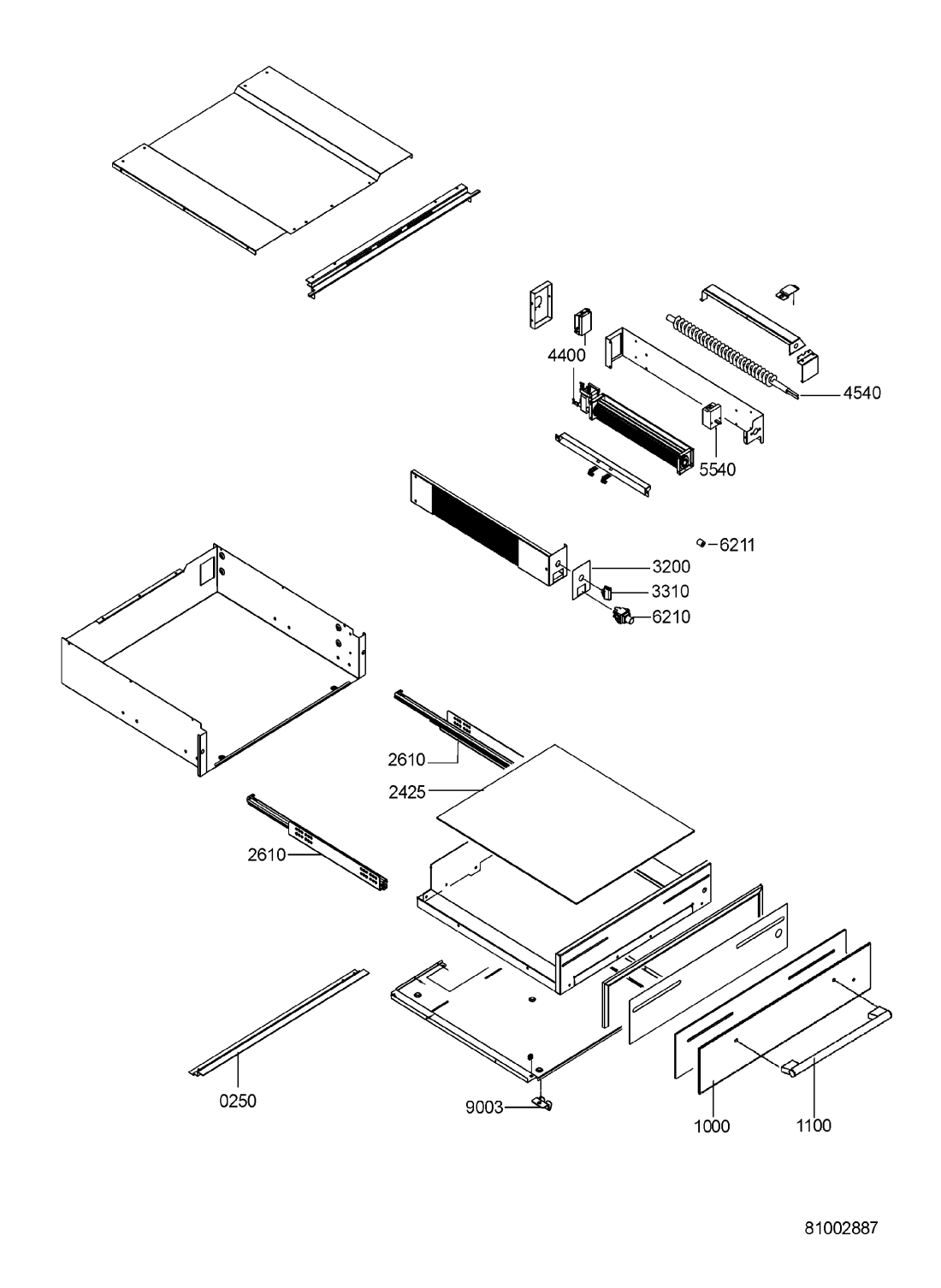 4400
4540
5540
6211
3200
3310
6210
2610
2425
2610
0250
9003
1000
1100
81002887