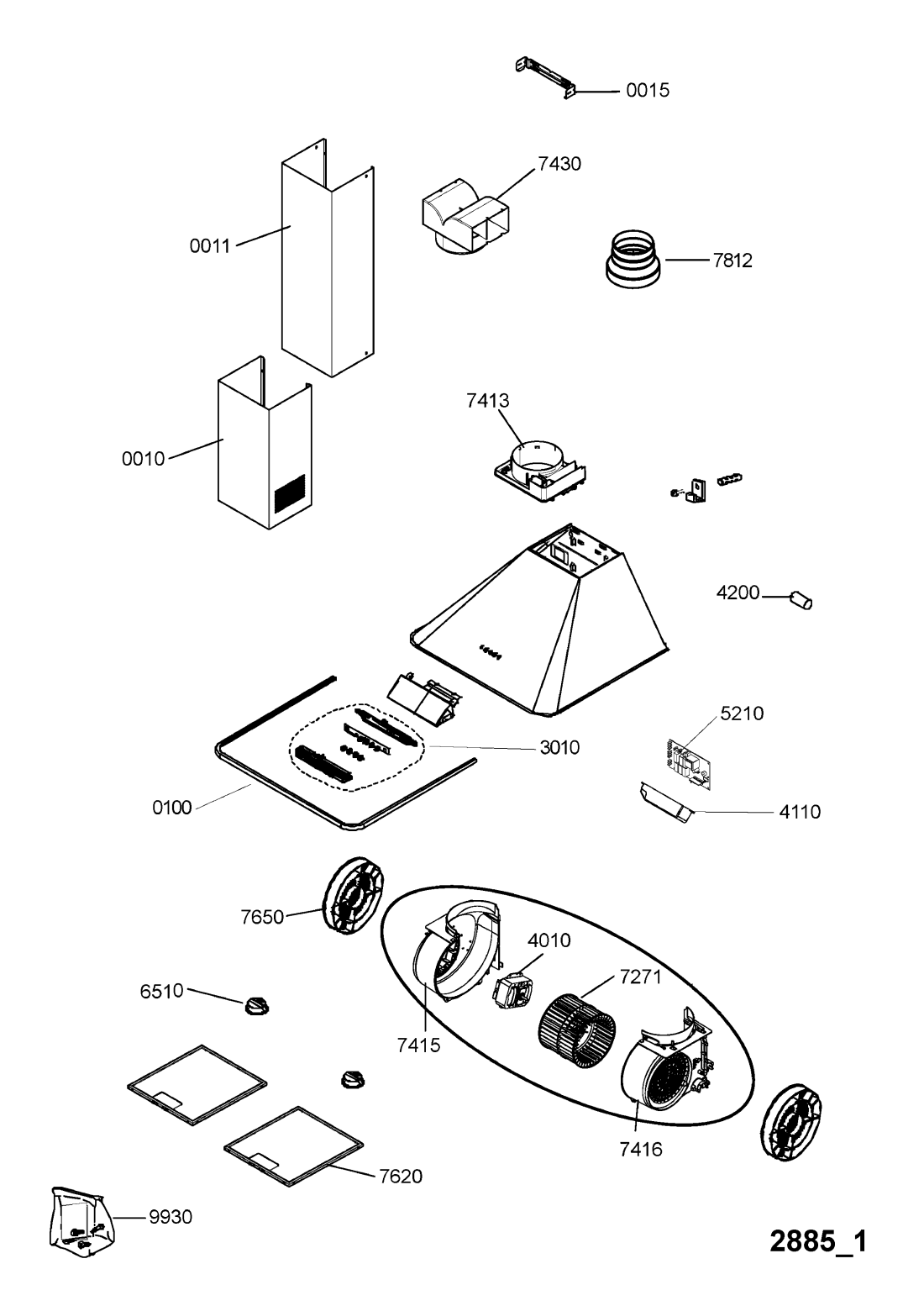 0015

7430

0011

7812

7413

0010

4200

5210

3010

0100

4110

7650

4010

7271

6510

7415

7416

7620

9930

2885_1