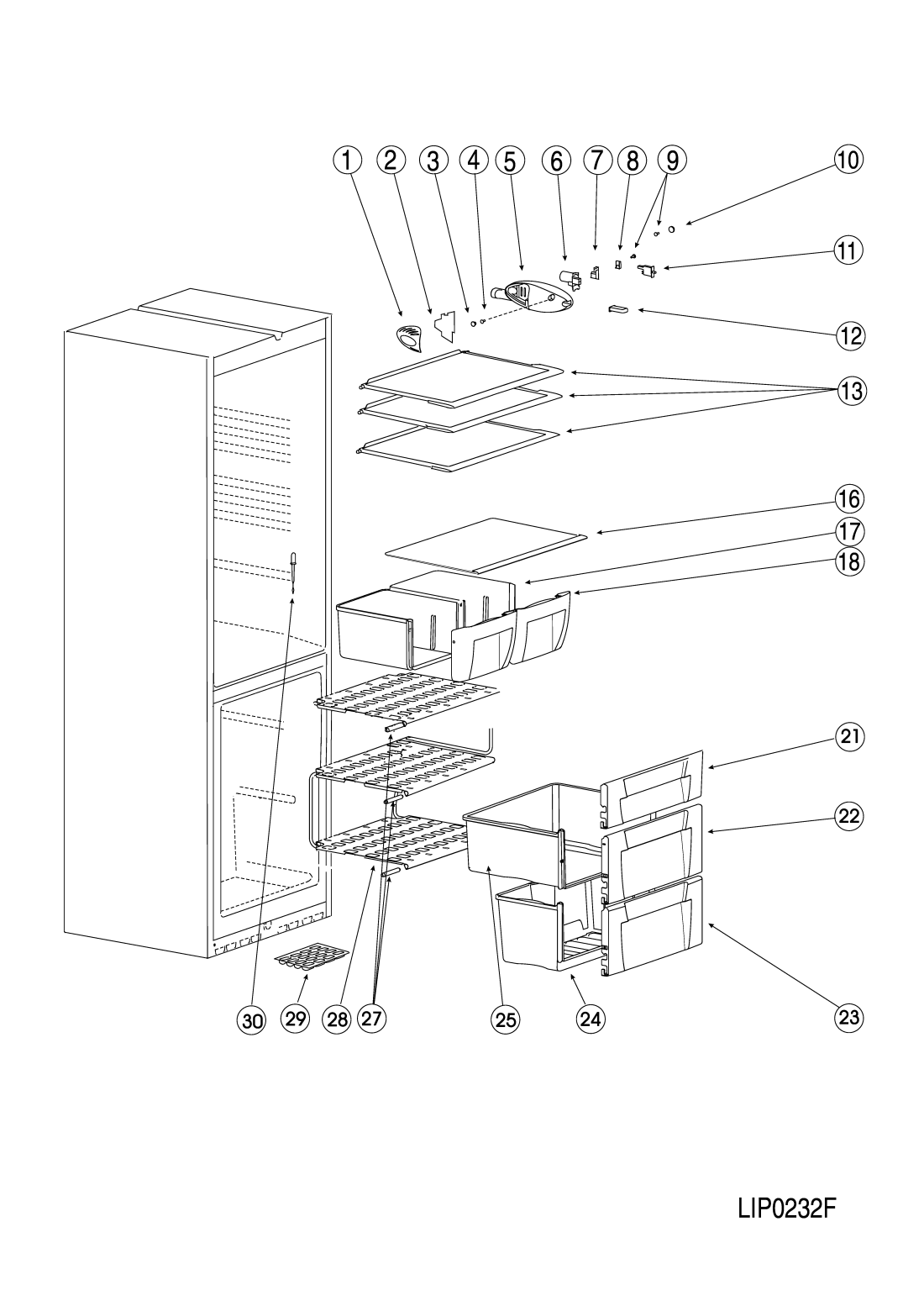 1 2 3 4 5 6 7 8 9 10

11

12

13

16

17

18

21

22

23

30 29 28 27 25 24

LIP0232F