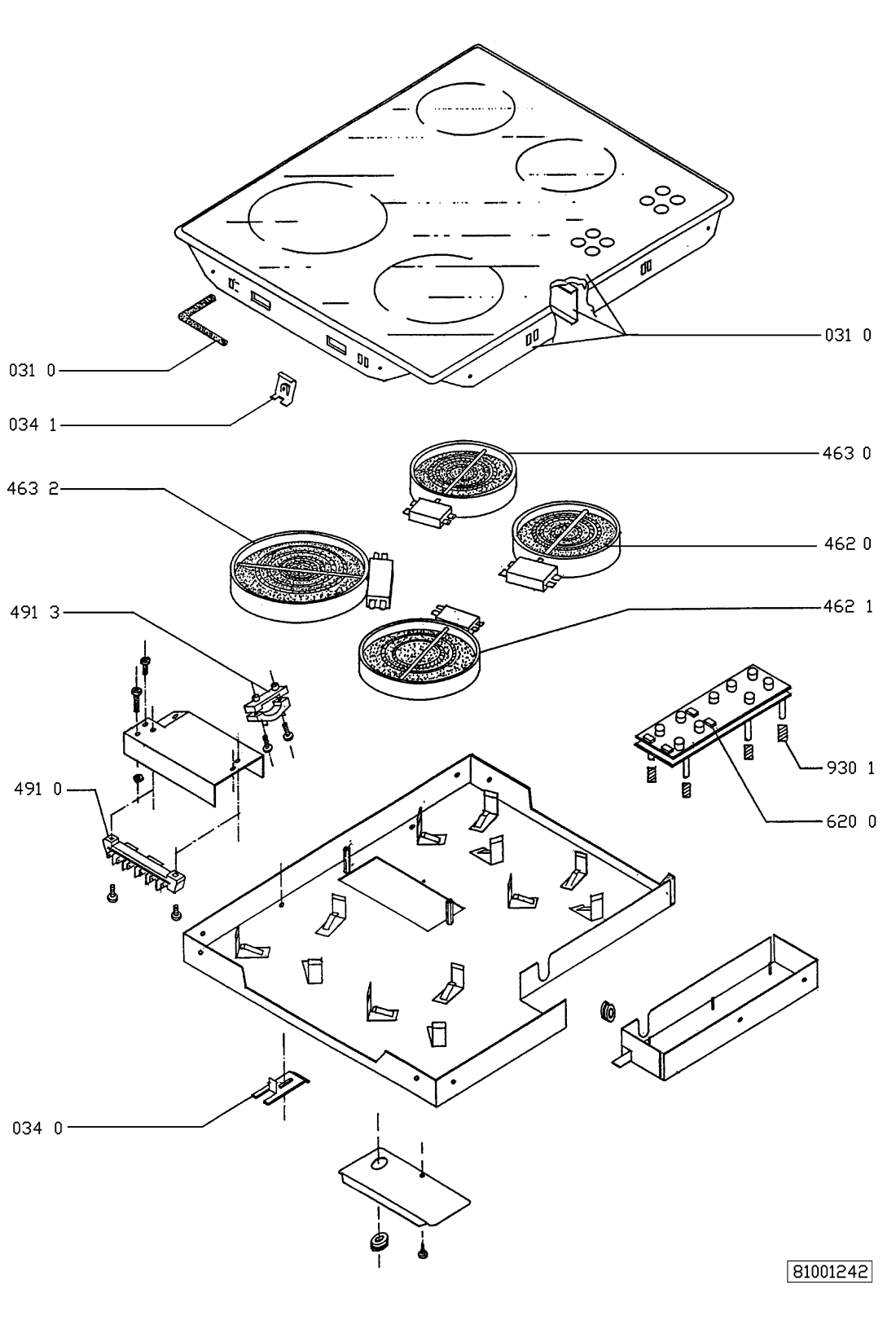 031 0

031 0

034 1

463 0

463 2

462 0

462 1

491 3

930 1

491 0

620 0

034 0

81001242