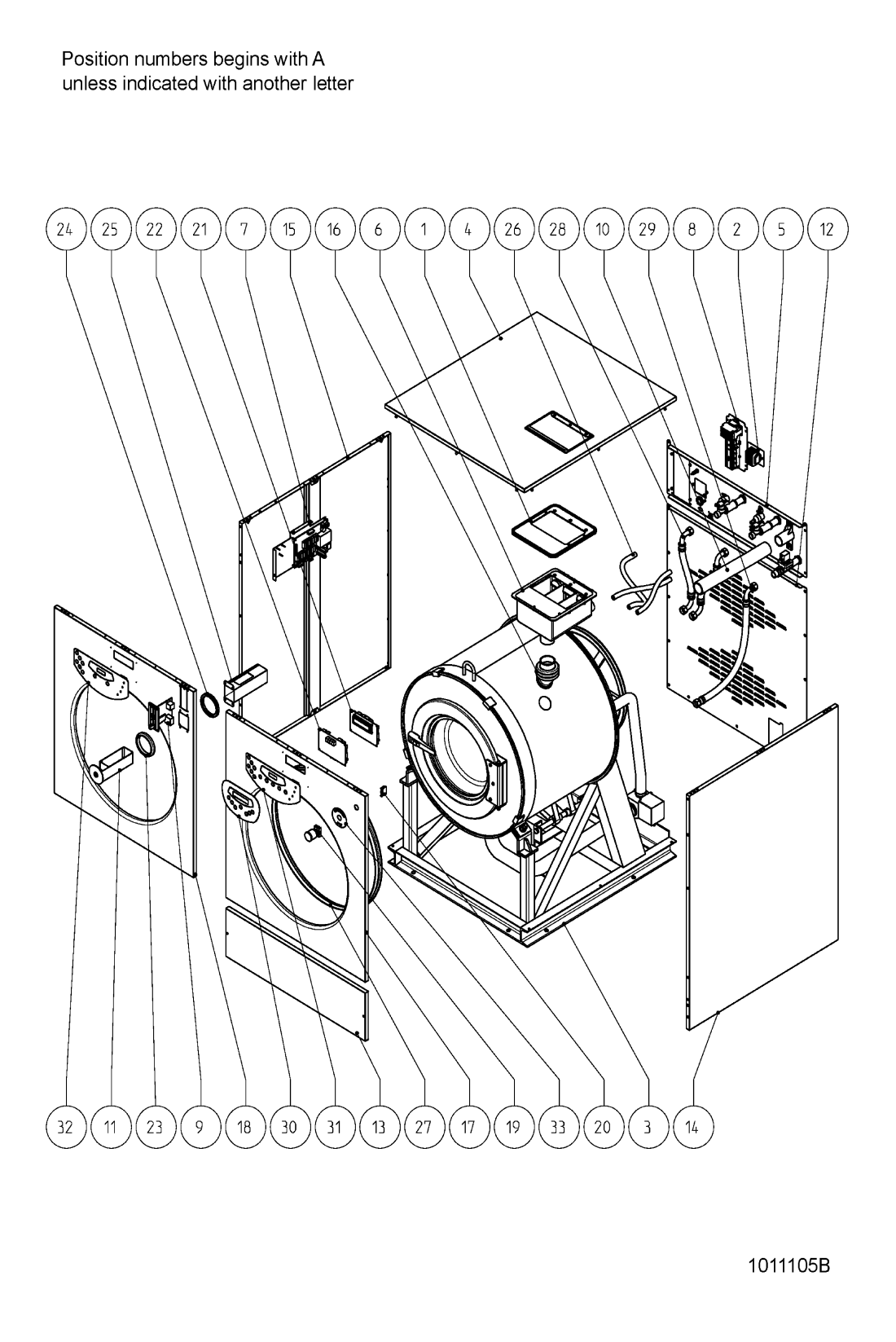 Position numbers begins with A
unless indicated with another letter

24 25 22 21 7 15 16 6 1 4 26 28 10 29 8 2 5 12

32 11 23 9 18 30 31 13 27 17 19 33 20 3 14

1011105B