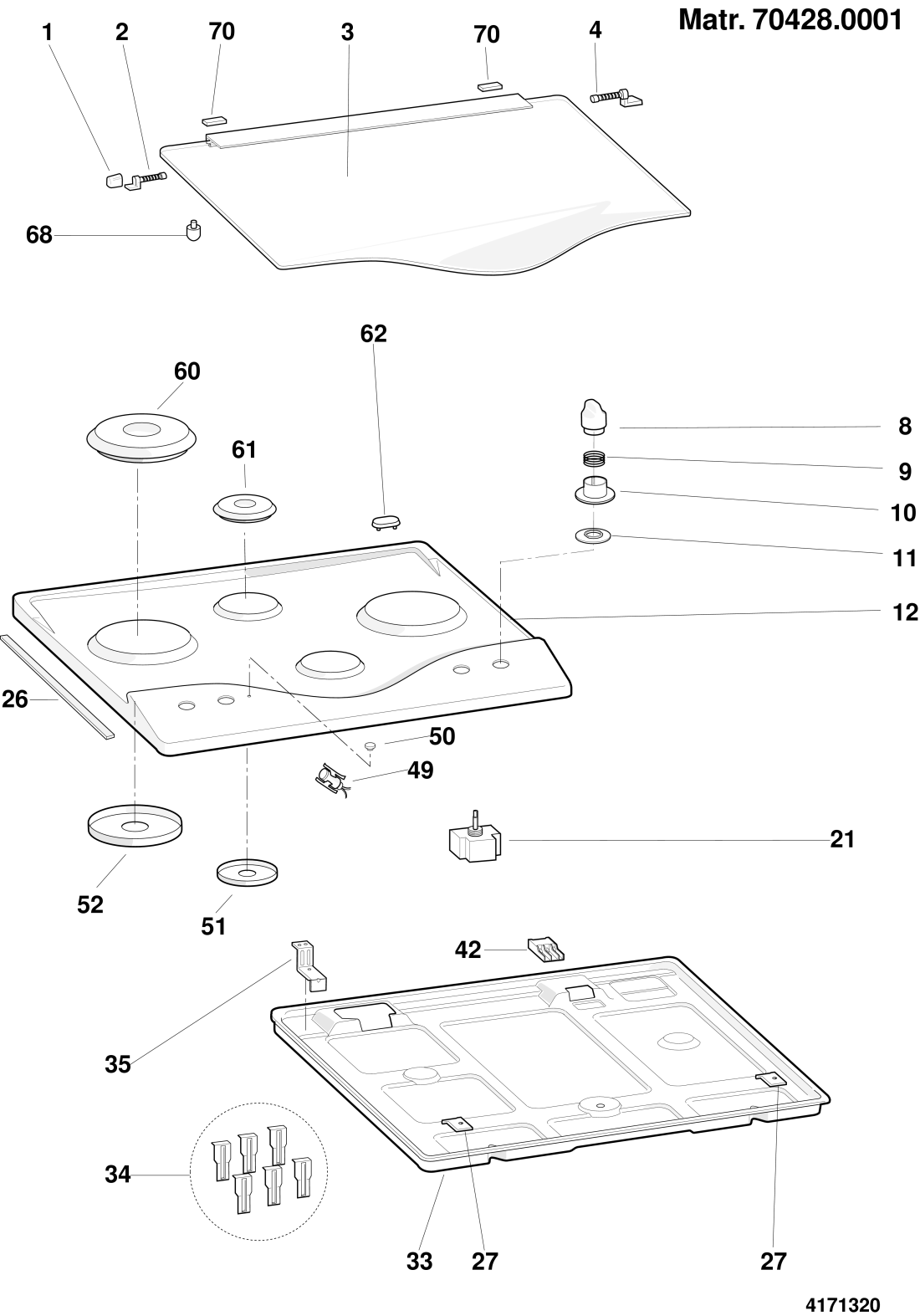 Matr. 70428.0001

1 2 70 3 70 4

68

62

60

61

8

9

10

11

12

26

50

49

21

52

51

42

35

34

33 27 27

4171320