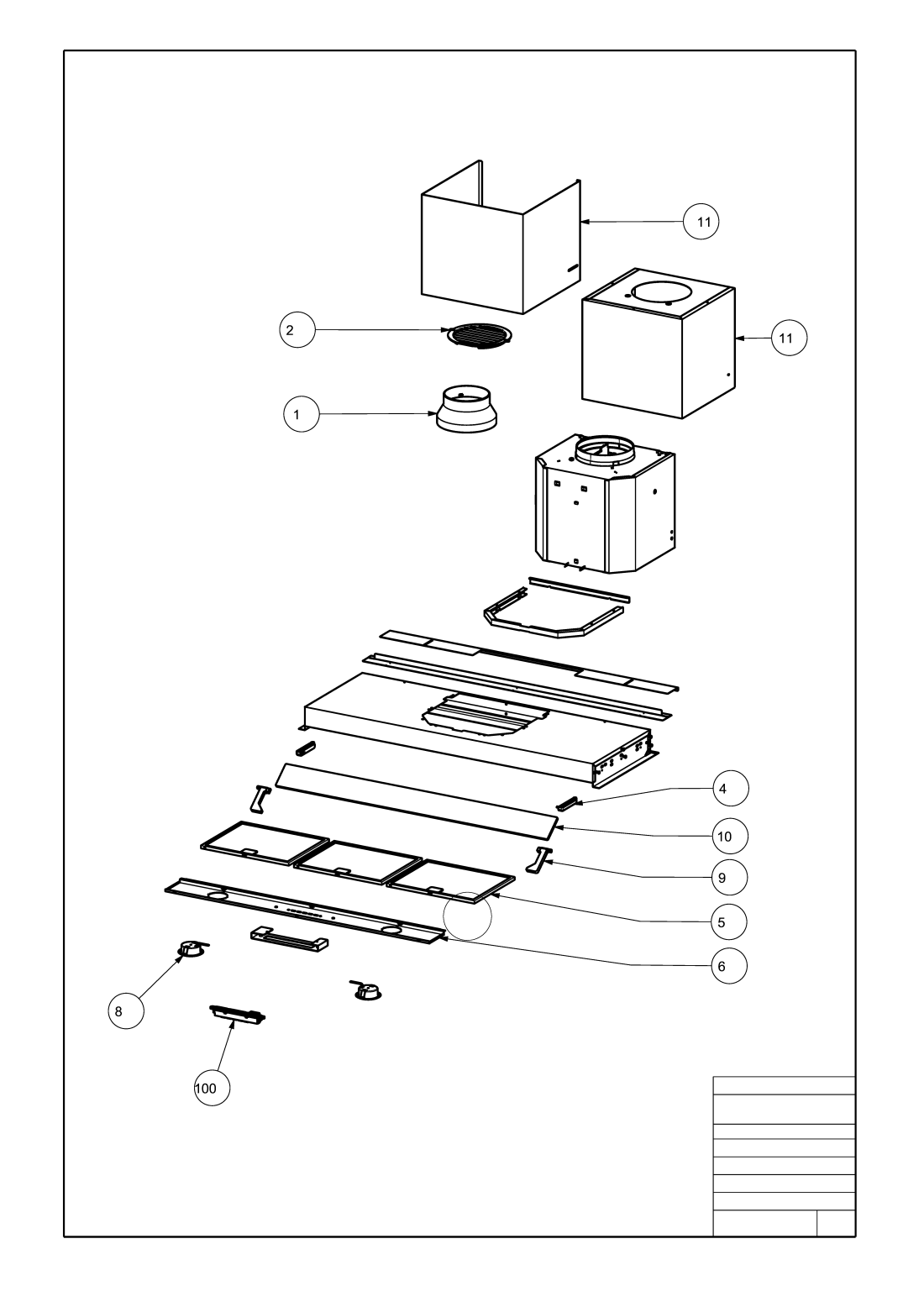 11

2

11

1

4

10

9

5

6

8

100