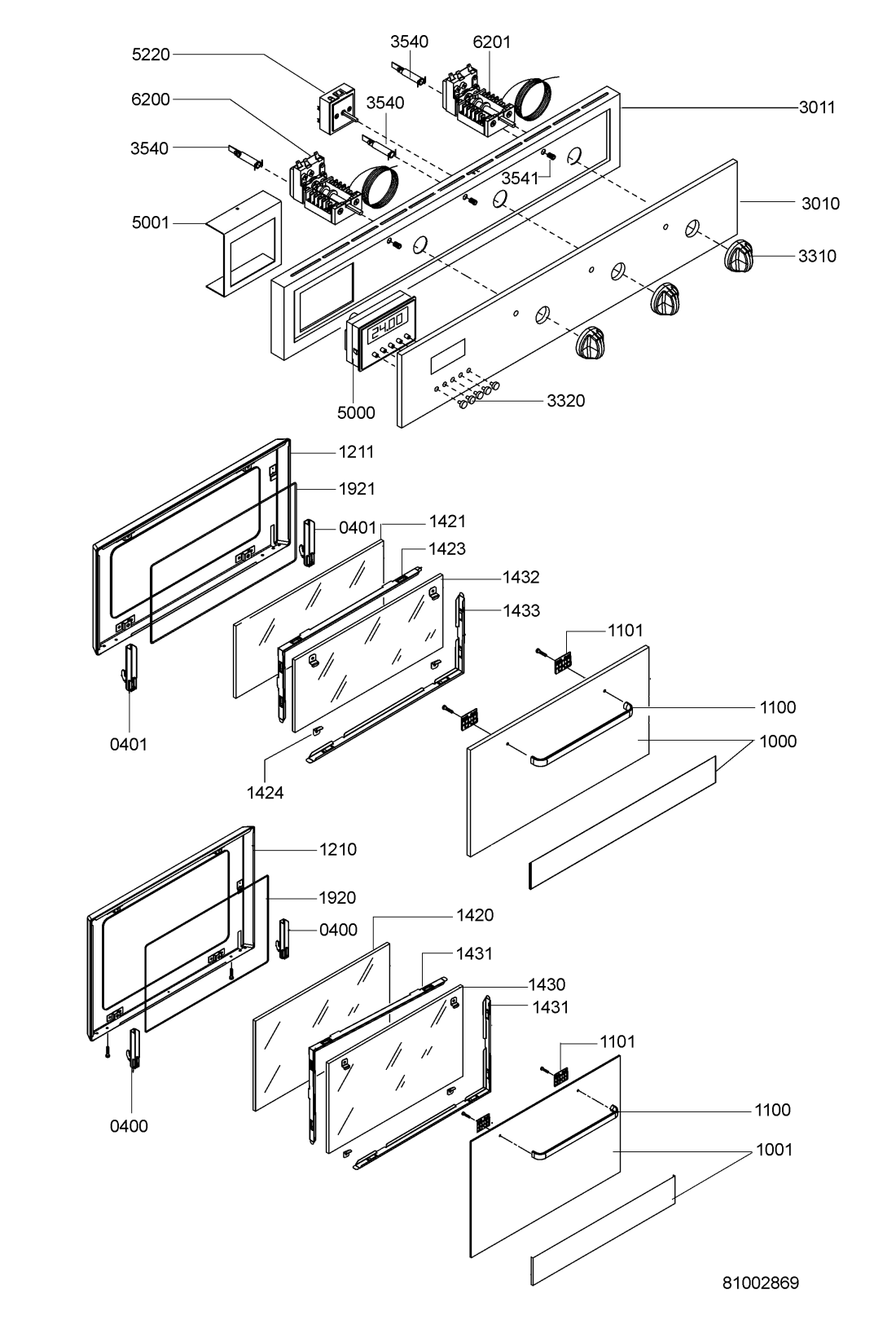 5220
3540
6201
6200
3540
3011
3540
3541
3010
5001
3310
24.00
5000
3320
1211
1921
0401
1421
1423
1432
1433
1101
1100
1000
0401
1424
1210
1920
0400
1420
1431
1430
1431
1101
1100
1001
0400
81002869