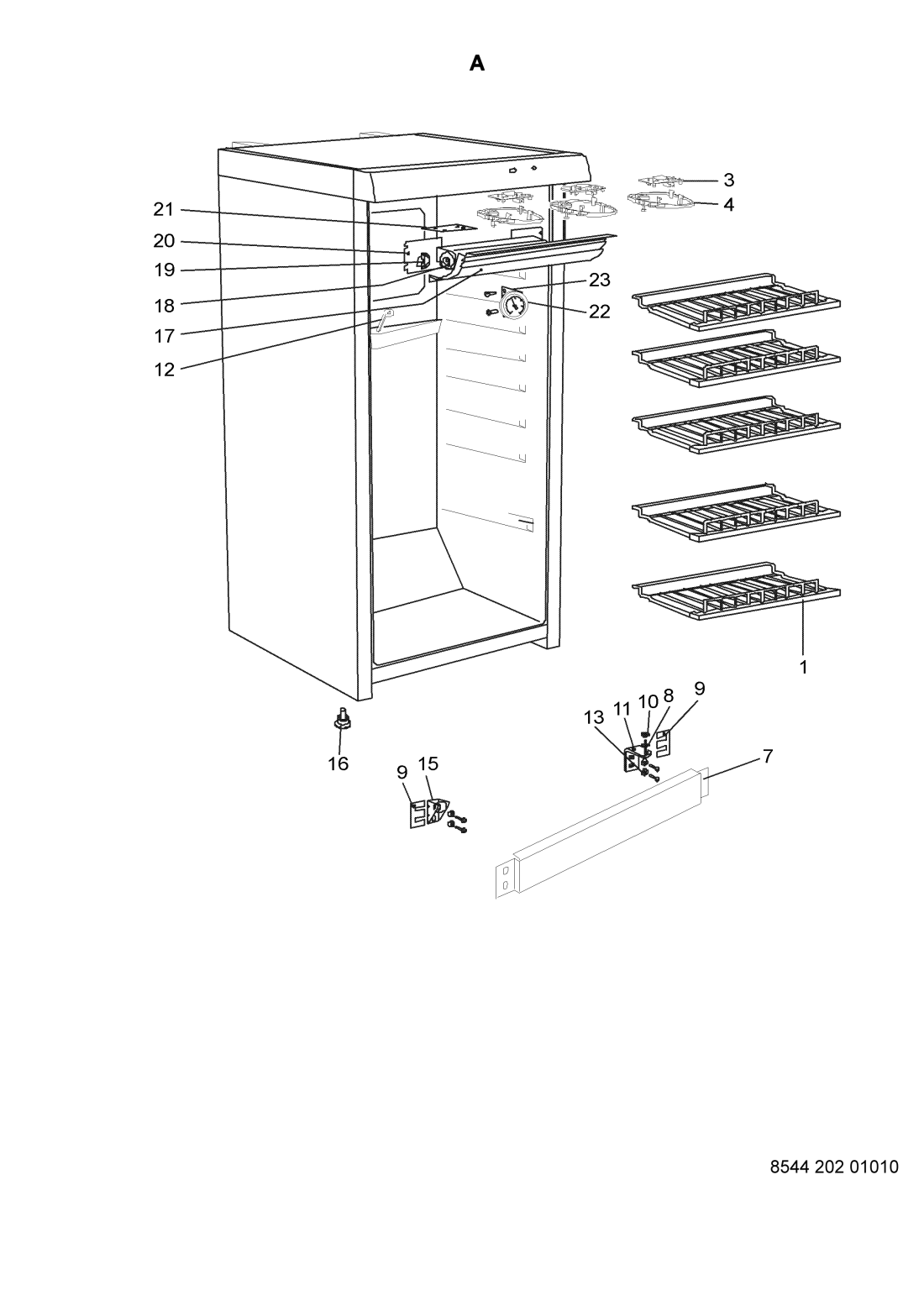 A

21
20
19
18
17
12

3
4
23
22

1

16

9 15

13 11 10 8 9

7

8544 202 01010