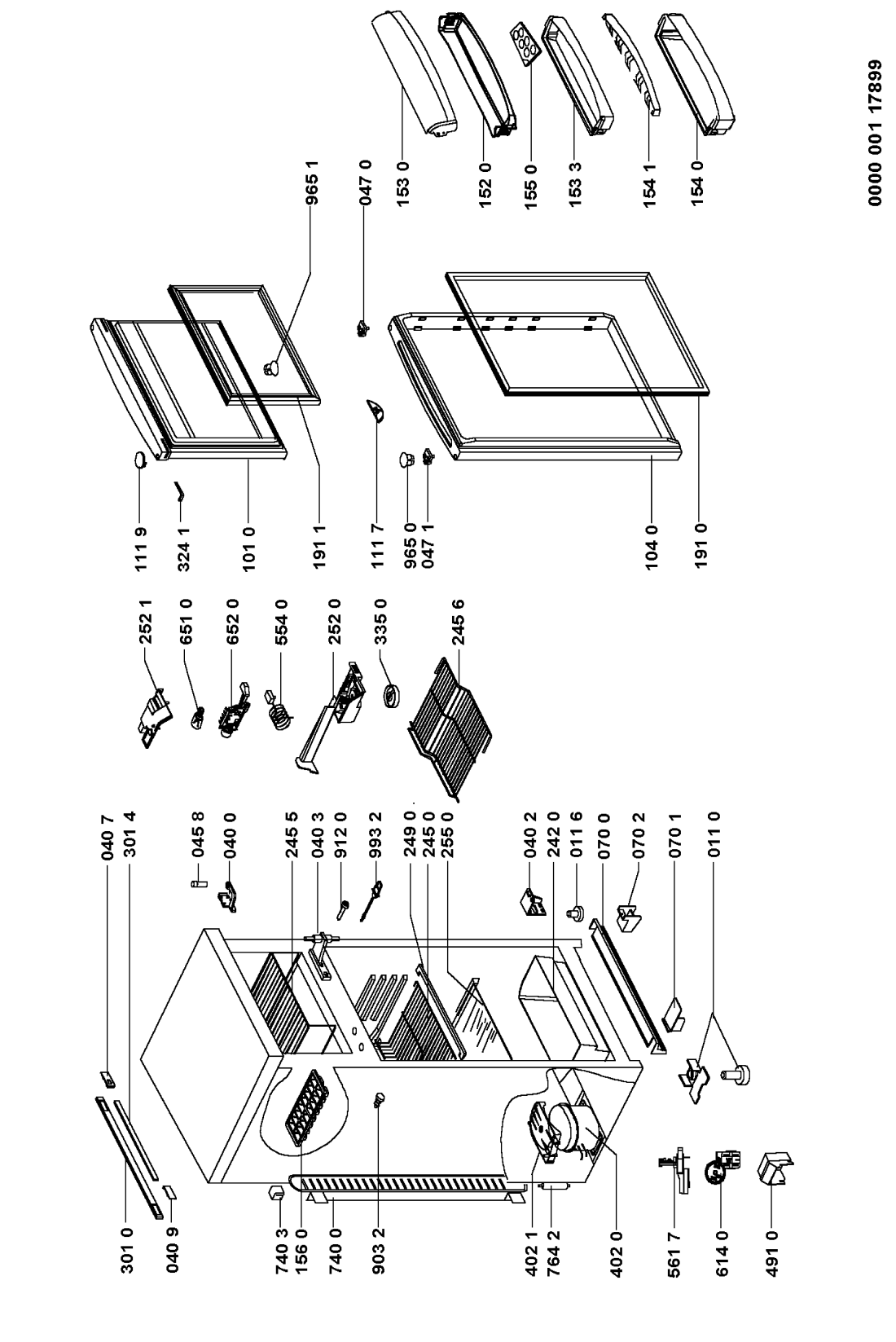 301 0
040 9
740 3
156 0
740 0
903 2
402 1
764 2
402 0
561 7
614 0
491 0
040 7
301 4
045 8
040 0
245 5
040 3
912 0
993 2
249 0
245 0
255 0
040 2
242 0
011 6
070 0
070 2
070 1
011 0
252 1
651 0
652 0
554 0
252 0
335 0
245 6
111 9
324 1
101 0
191 1
111 7
965 0
047 1
104 0
191 0
965 1
047 0
153 0
152 0
155 0
153 3
154 1
154 0
0000 001 17899