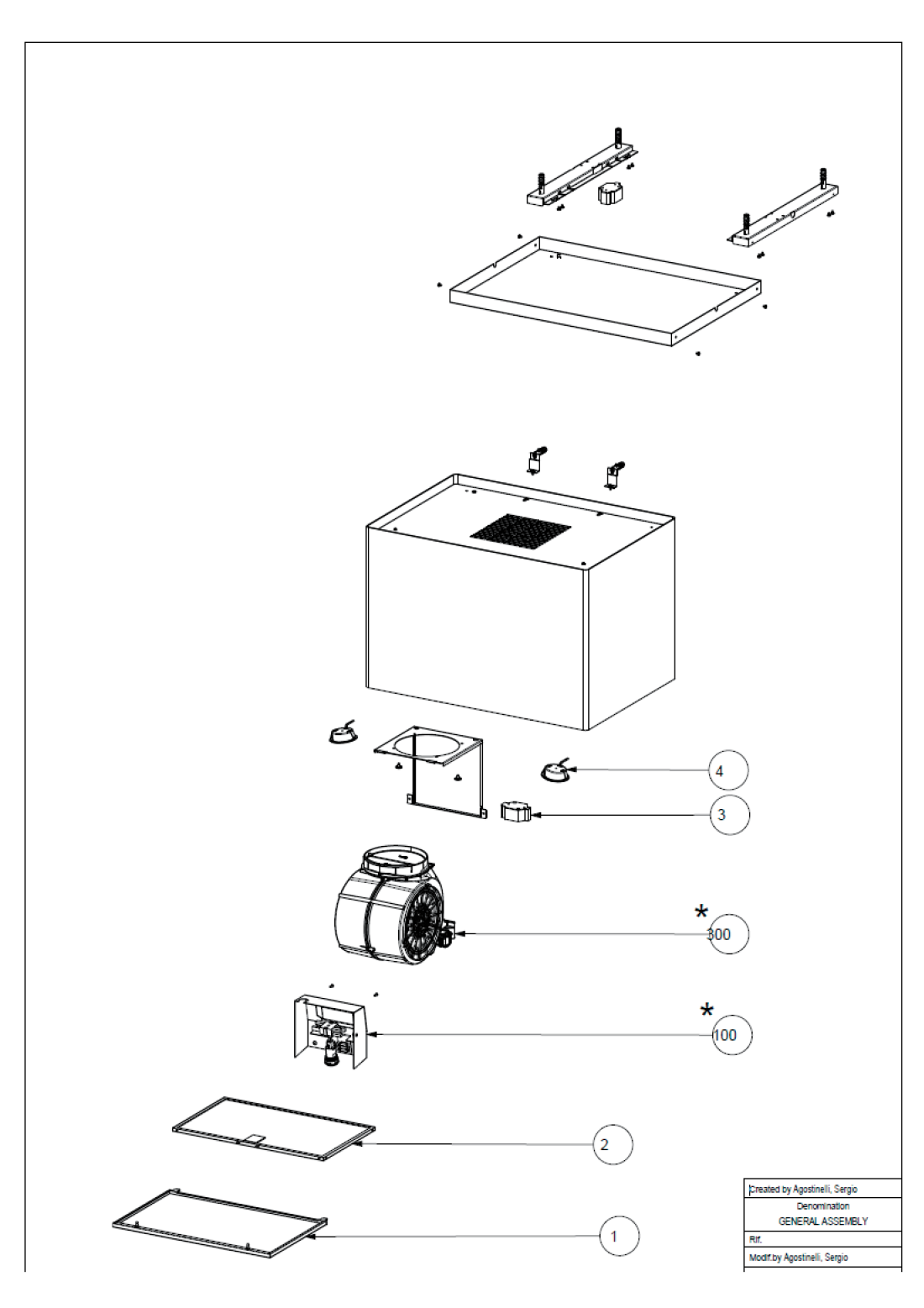 4

3

*
300

*
100

2

1

Created by Agostinelli, Sergio
Denomination
GENERAL ASSEMBLY
Rif.
Modif.by Agostinelli, Sergio