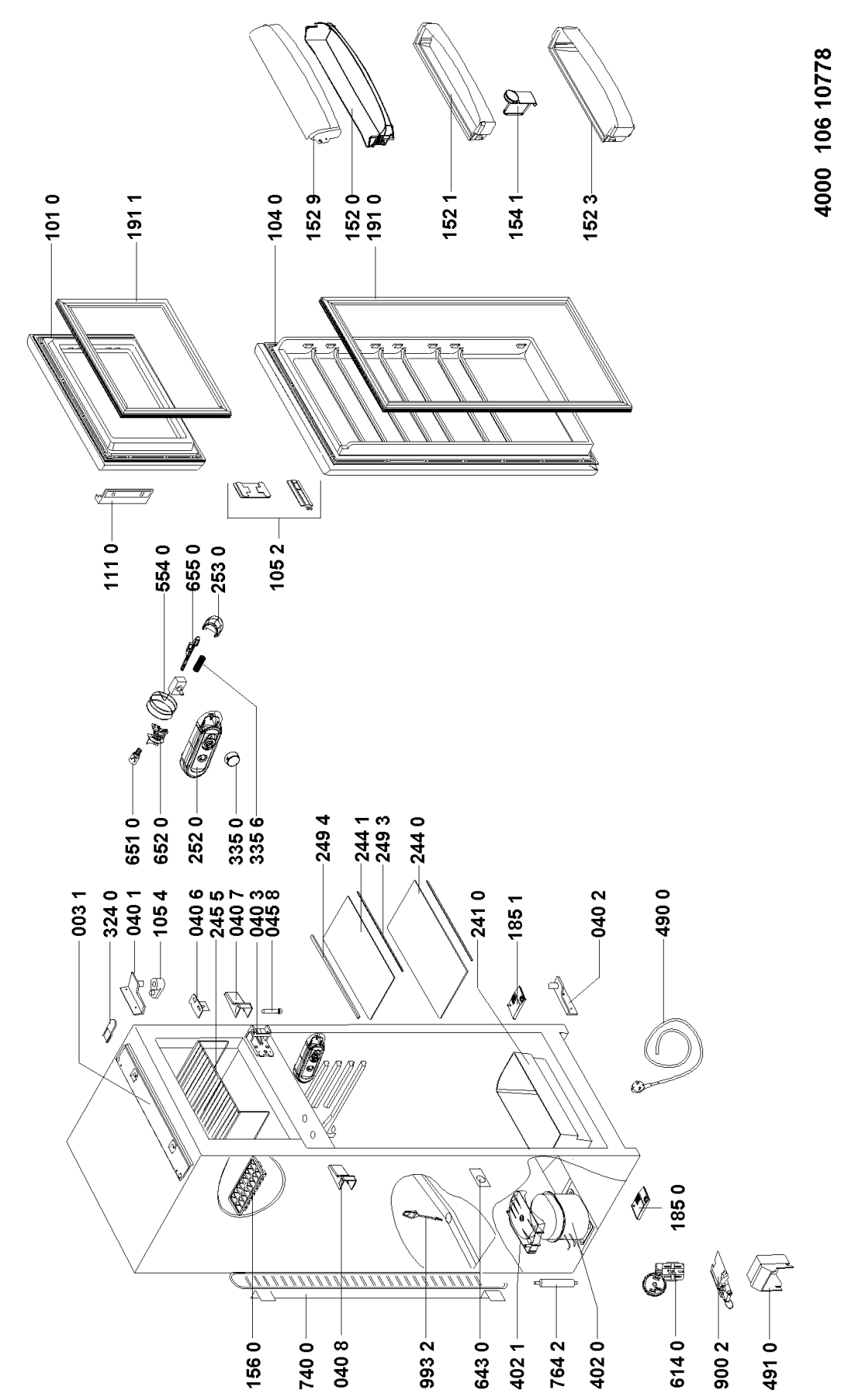 101 0
191 1
104 0
152 9
152 0
191 0
152 1
154 1
152 3
4000 106 10778
111 0
105 2
554 0
655 0
253 0
651 0
652 0
252 0
335 0
335 6
003 1
324 0
040 1
105 4
040 6
245 5
040 7
040 3
045 8
249 4
244 1
249 3
244 0
241 0
185 1
040 2
490 0
156 0
740 0
040 8
993 2
643 0
402 1
764 2
402 0
185 0
614 0
900 2
491 0