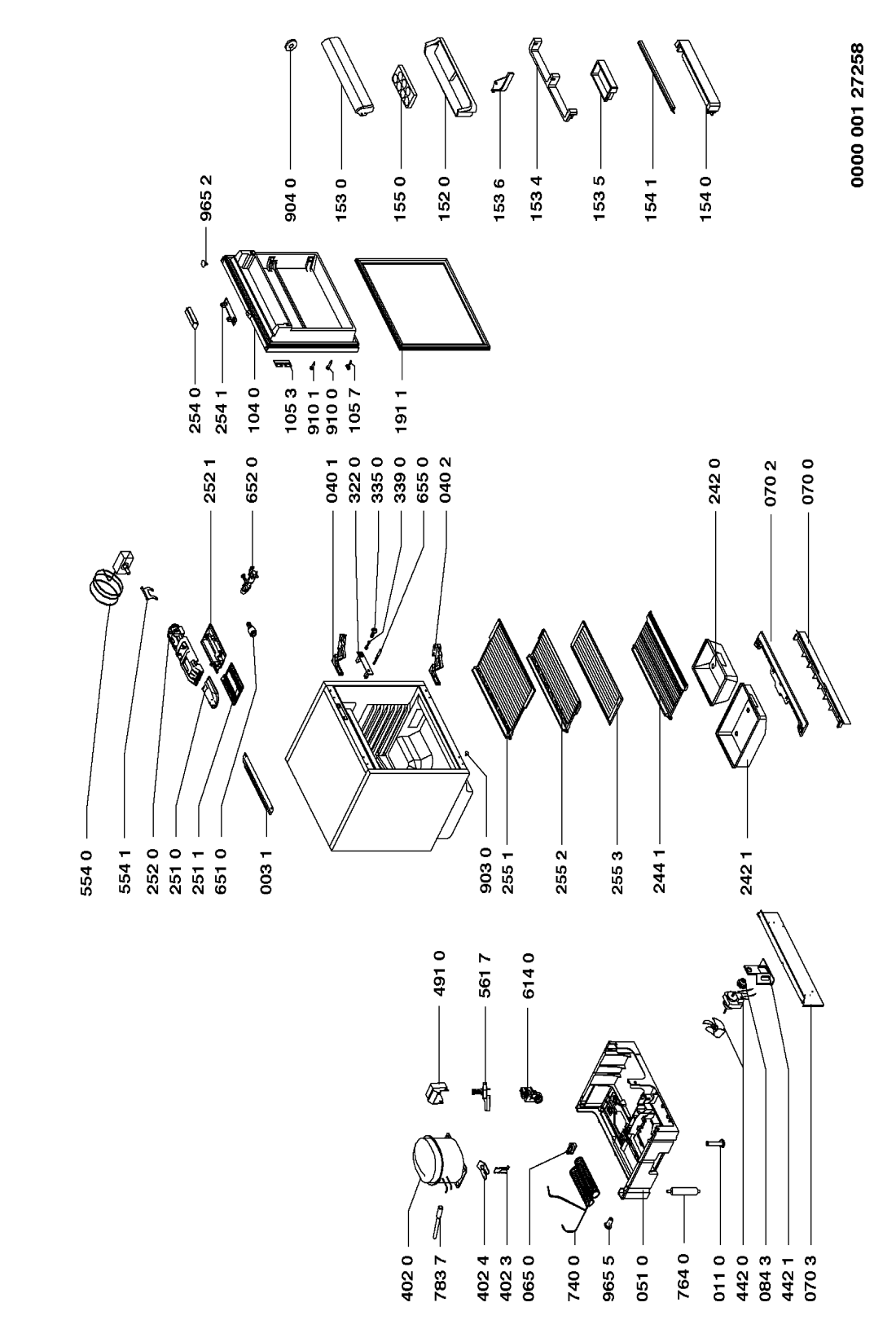 402 0
783 7
402 4
402 3
065 0
740 0
965 5
051 0
764 0
011 0
442 0
084 3
442 1
070 3
491 0
561 7
614 0
554 0
554 1
252 0
251 0
251 1
651 0
003 1
903 0
255 1
255 2
255 3
244 1
242 1
252 1
652 0
040 1
322 0
335 0
339 0
655 0
040 2
242 0
070 2
070 0
254 0
254 1
104 0
105 3
910 1
910 0
105 7
191 1
965 2
904 0
153 0
155 0
152 0
153 6
153 4
153 5
154 1
154 0
0000 001 27258