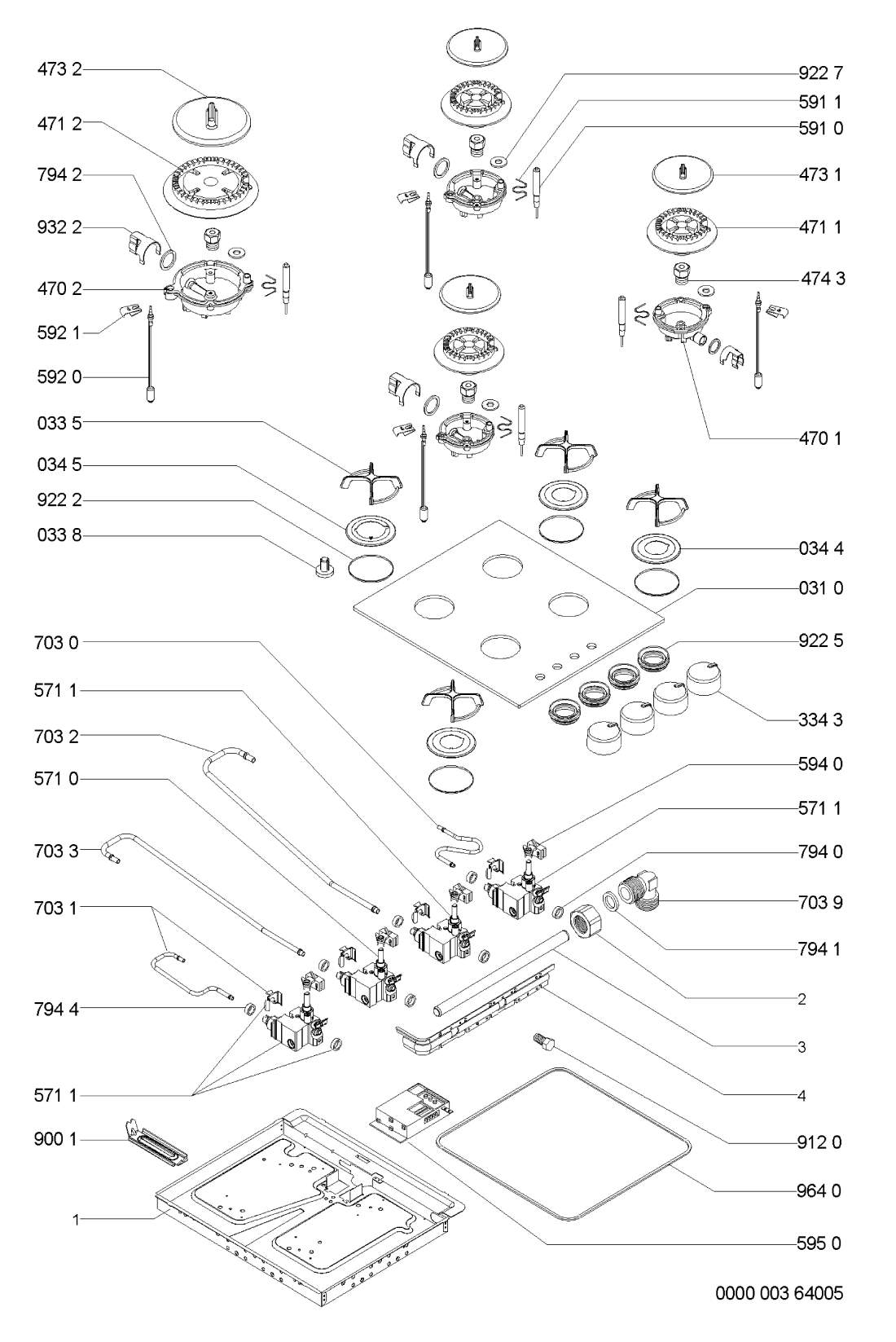 473 2
471 2
794 2
932 2
470 2
592 1
592 0
033 5
034 5
922 2
033 8
703 0
571 1
703 2
571 0
703 3
703 1
794 4
571 1
900 1
1

922 7
591 1
591 0
473 1
471 1
474 3
470 1
034 4
031 0
922 5
334 3
594 0
571 1
794 0
703 9
794 1
2
3
4
912 0
964 0
595 0

0000 003 64005