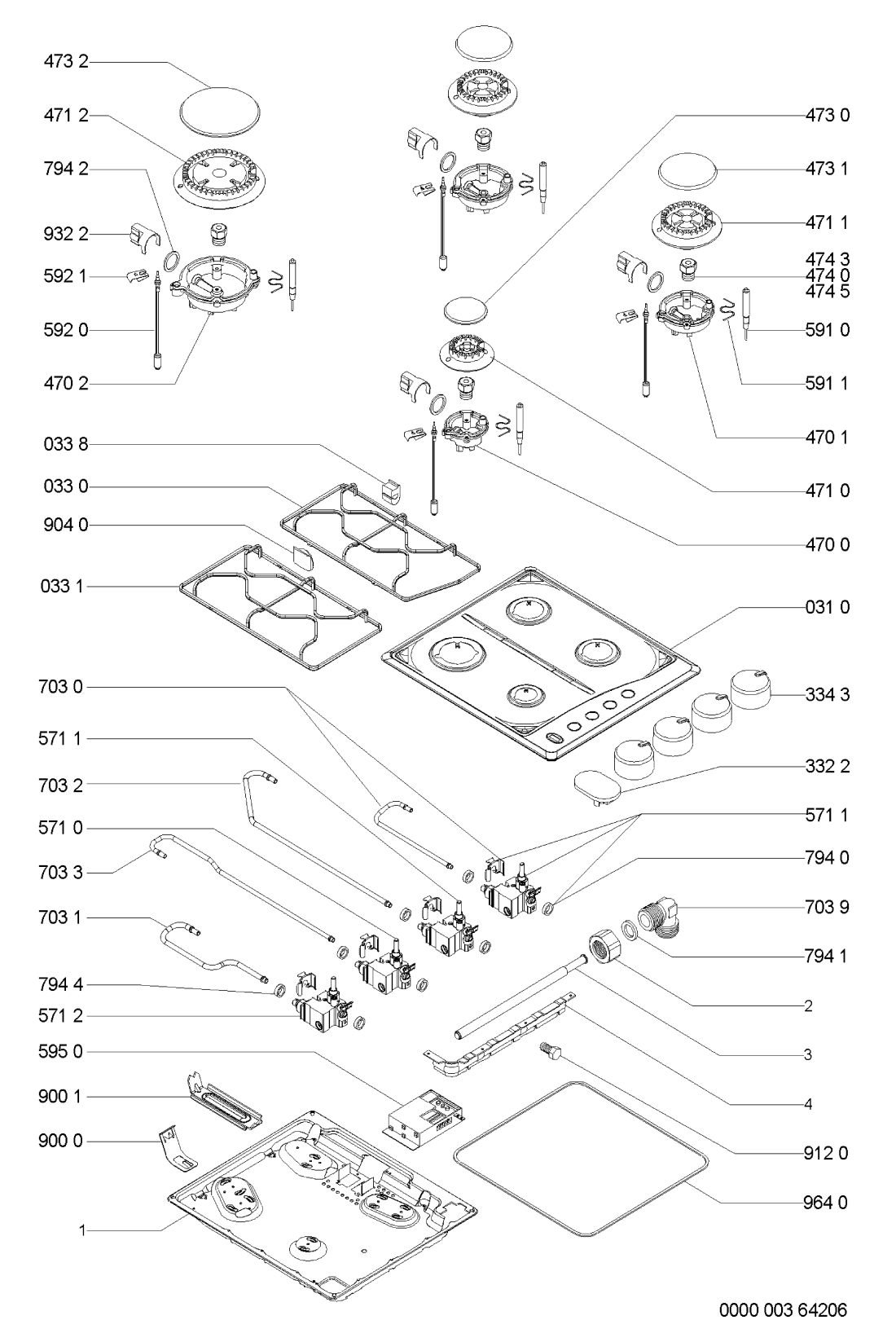 473 2
471 2
794 2
932 2
592 1
592 0
470 2
033 8
033 0
904 0
033 1
703 0
571 1
703 2
571 0
703 3
703 1
794 4
571 2
595 0
900 1
900 0
1

473 0
473 1
471 1
474 3
474 0
474 5
591 0
591 1
470 1
471 0
470 0
031 0
334 3
332 2
571 1
794 0
703 9
794 1
2
3
4
912 0
964 0

0000 003 64206