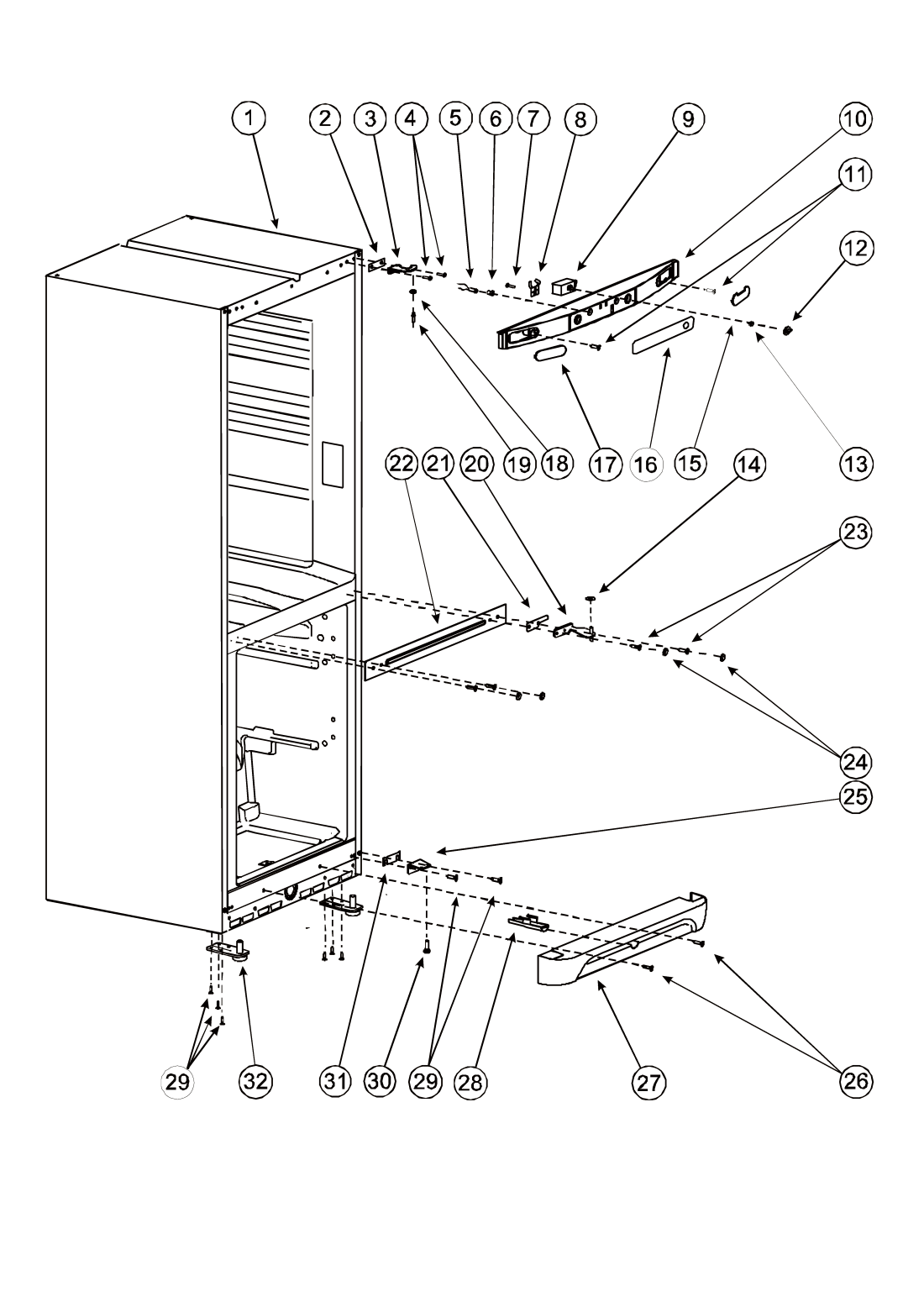 1 2 3 4 5 6 7 8 9 10
11
12
19 18 17 16 15 13
22 21 20 14
23
24
25
29 32 31 30 29 28 27 26