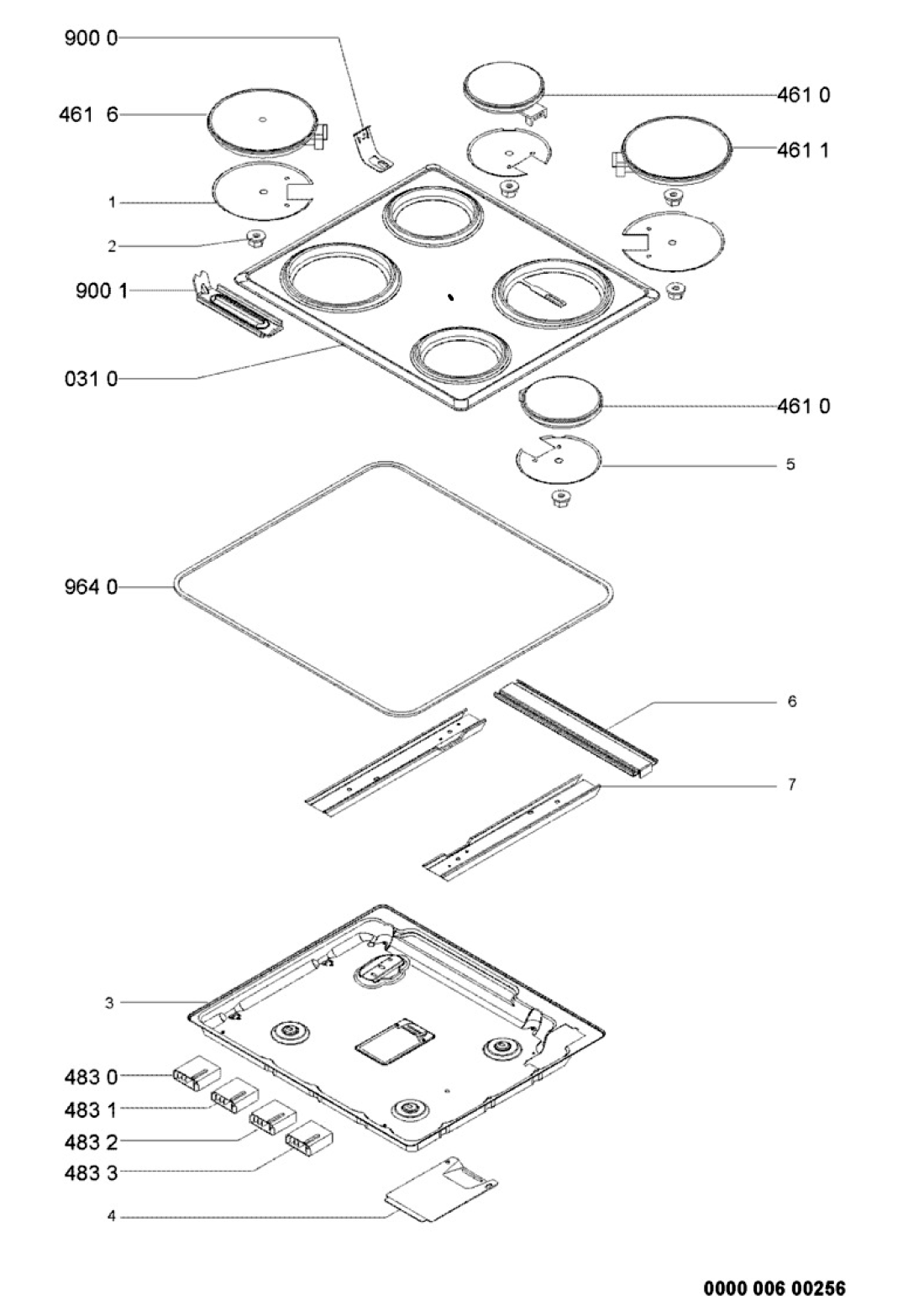 900 0
461 0
461 6
461 1
1
2
900 1
031 0
461 0
5
964 0
6
7
3
483 0
483 1
483 2
483 3
4
0000 006 00256