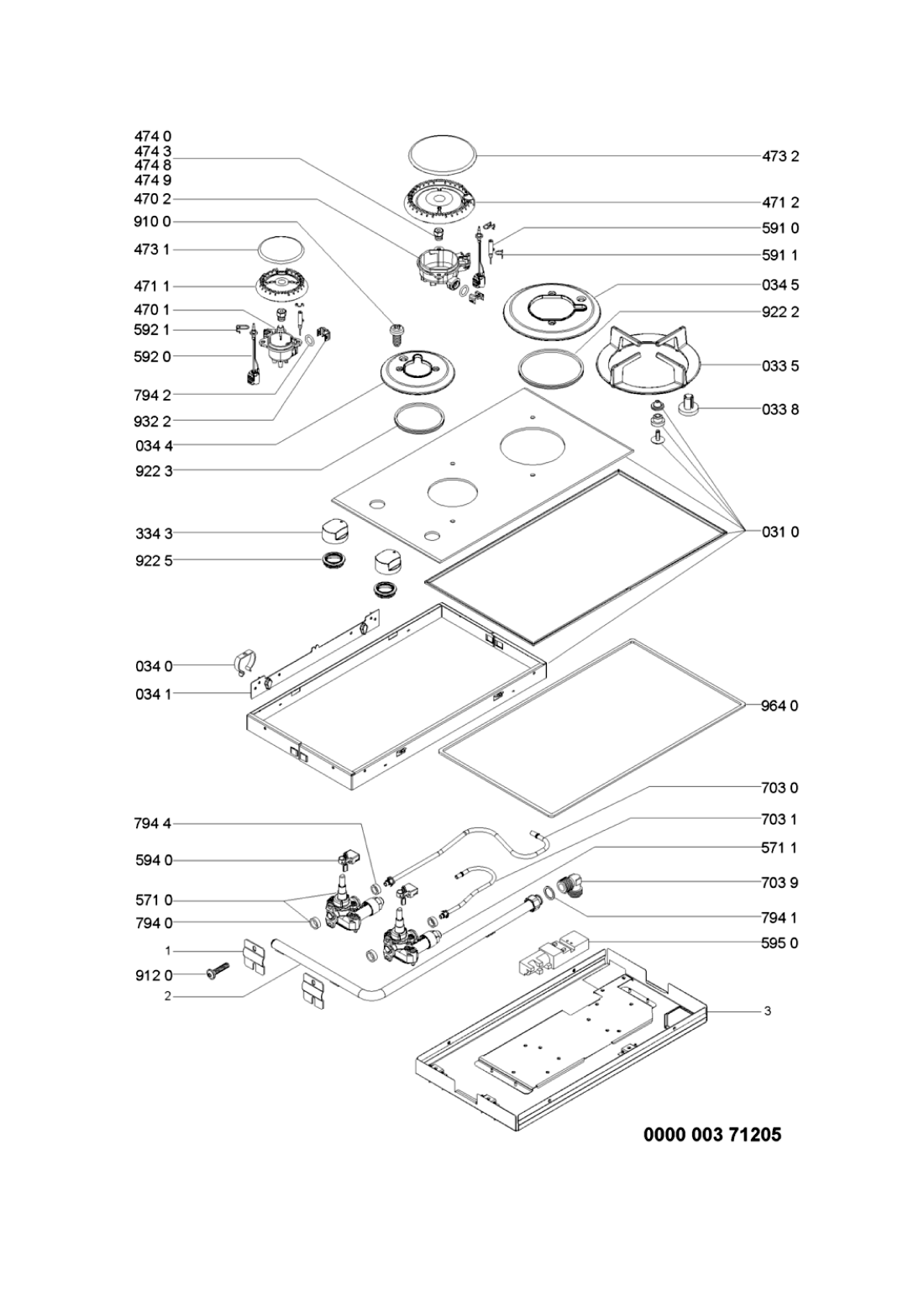 474 0
474 3
474 8
474 9
470 2
910 0
473 1
471 1
470 1
592 1
592 0
794 2
932 2
034 4
922 3
334 3
922 5
034 0
034 1
794 4
594 0
571 0
794 0
1
912 0
2

473 2
471 2
591 0
591 1
034 5
922 2
033 5
033 8
031 0
964 0
703 0
703 1
571 1
703 9
794 1
595 0
3

0000 003 71205