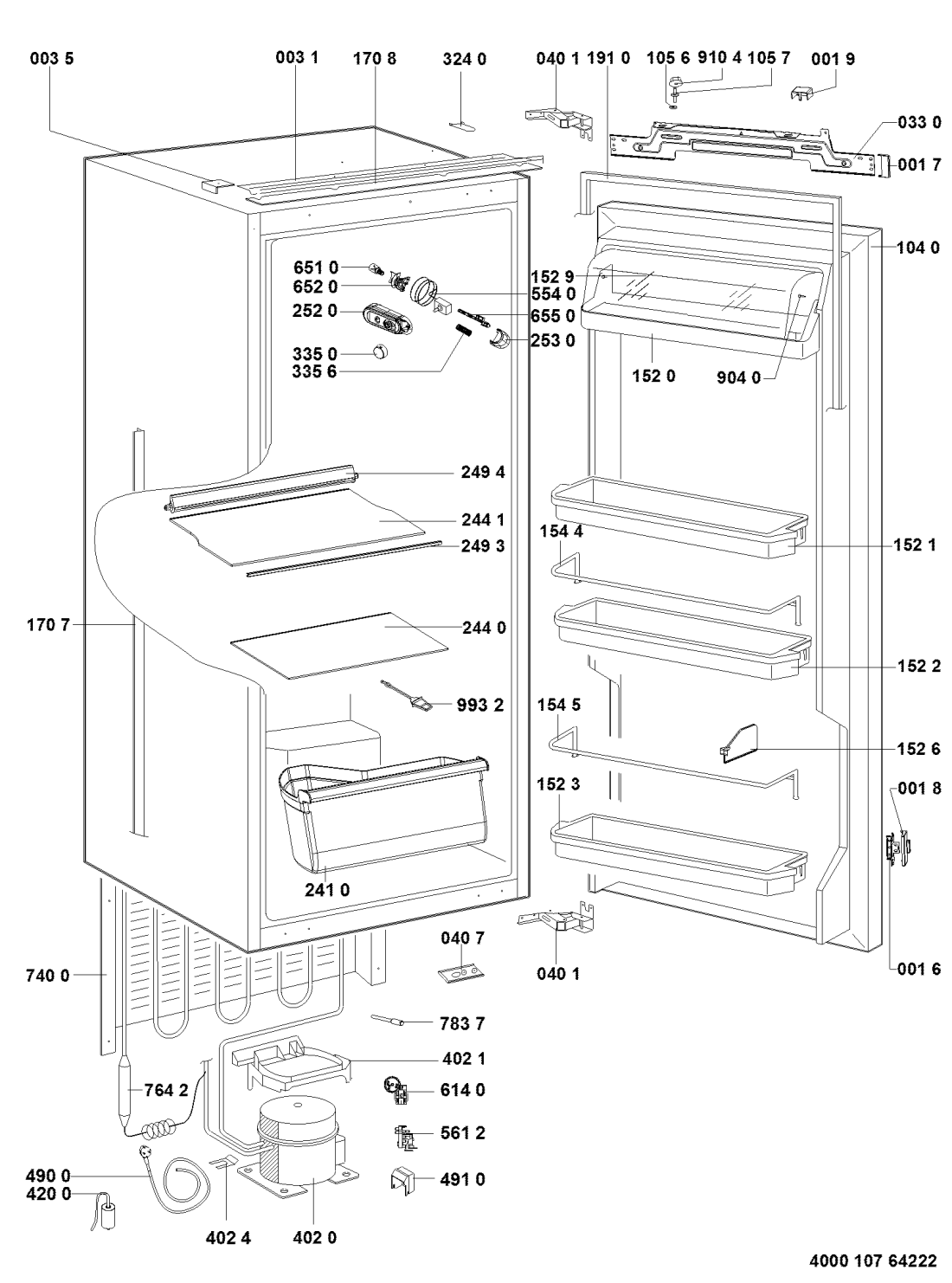 003 5
003 1
170 8
324 0
040 1
191 0
105 6
910 4
105 7
001 9
033 0
001 7
104 0
651 0
652 0
252 0
335 0
335 6
152 9
554 0
655 0
253 0
152 0
904 0
249 4
244 1
249 3
154 4
152 1
170 7
244 0
152 2
993 2
154 5
152 6
152 3
001 8
241 0
040 7
040 1
001 6
740 0
783 7
402 1
764 2
614 0
561 2
490 0
420 0
491 0
402 4
402 0
4000 107 64222