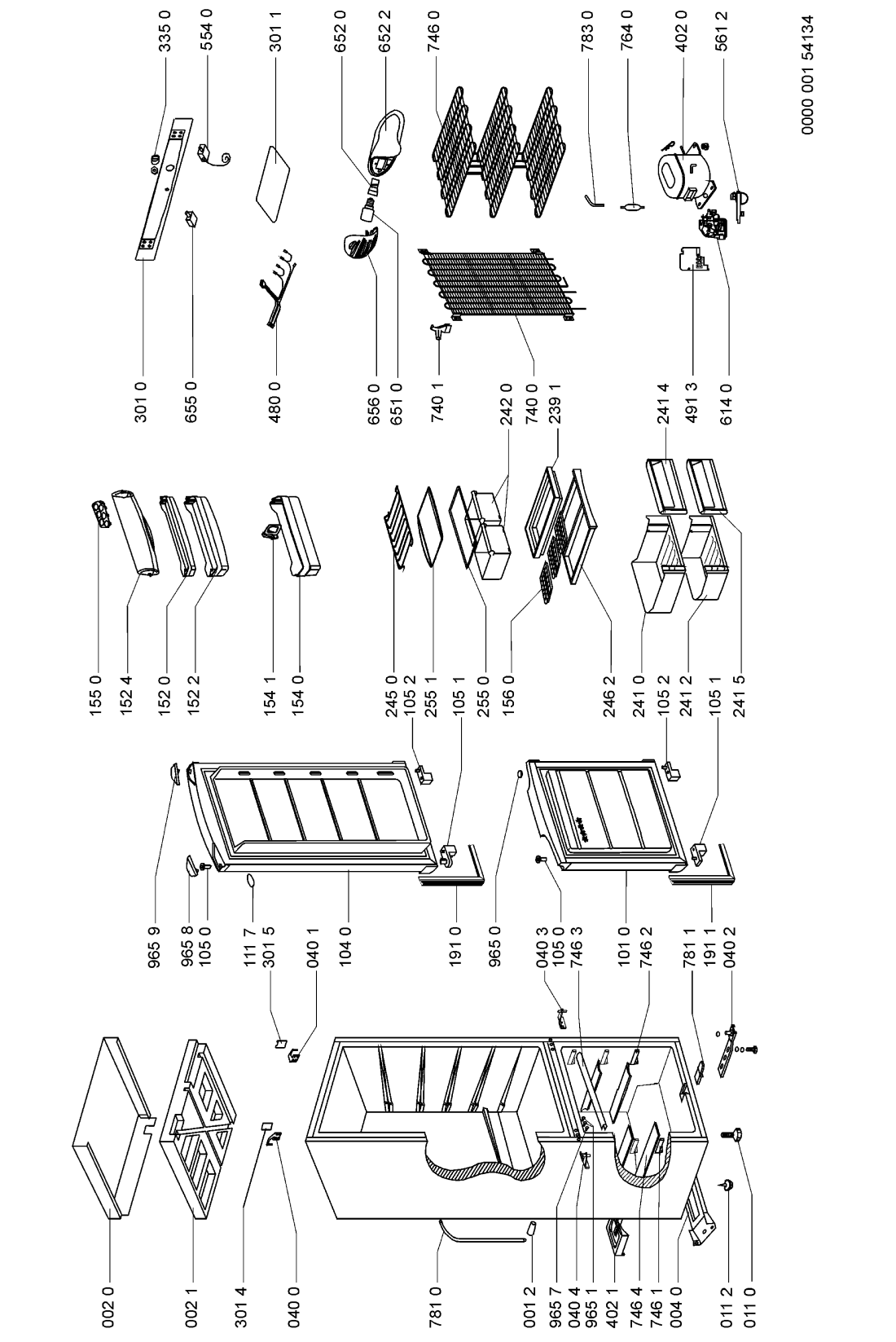 002 0
002 1
301 4
040 0
781 0
001 2
965 7
040 4
965 1
402 1
746 4
746 1
004 0
011 2
011 0

965 9
965 8
105 0
111 7
301 5
040 1
104 0
191 0
965 0
040 3
105 0
746 3
101 0
746 2
781 1
191 1
040 2

155 0
152 4
152 0
152 2
154 1
154 0
245 0
105 2
255 1
105 1
255 0
156 0
246 2
241 0
105 2
241 2
105 1
241 5

301 0
655 0
480 0
656 0
651 0
740 1
242 0
740 0
239 1
241 4
491 3
614 0

335 0
554 0
301 1
652 0
652 2
746 0
783 0
764 0
402 0
561 2

0000 001 54134