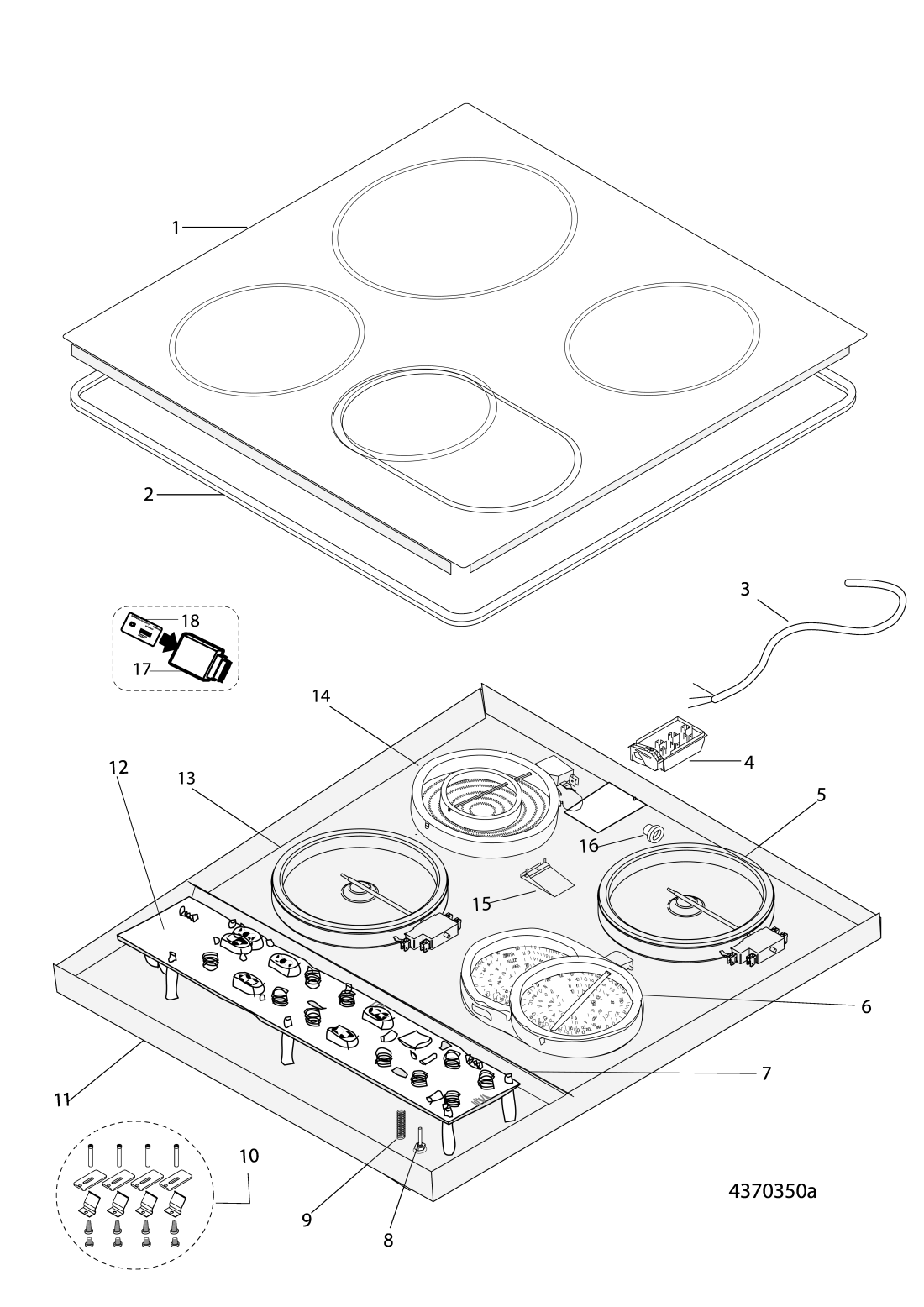 1
2
3
18
17
14
4
12
13
5
16
15
6
7
11
10
9
8
4370350a