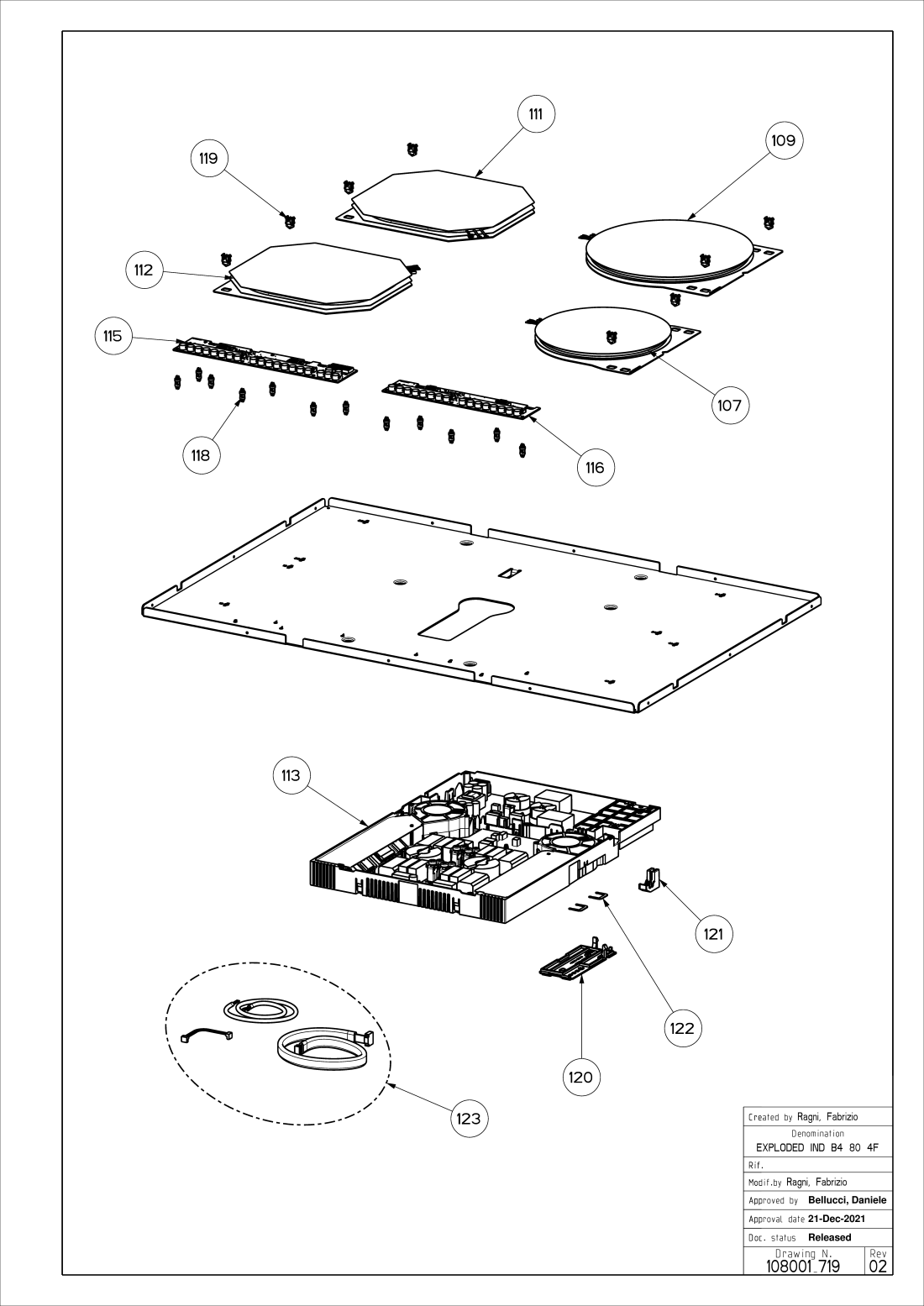 111
109
119
112
115
107
118
116
113
121
122
120
123

Created by Ragni, Fabrizio
Denomination
EXPLODED IND B4 80 4F
Rif.
Modif.by Ragni, Fabrizio
Approved by Bellucci, Daniele
Approval date 21-Dec-2021
Doc. status Released
Drawing N. 108001_719
Rev 02