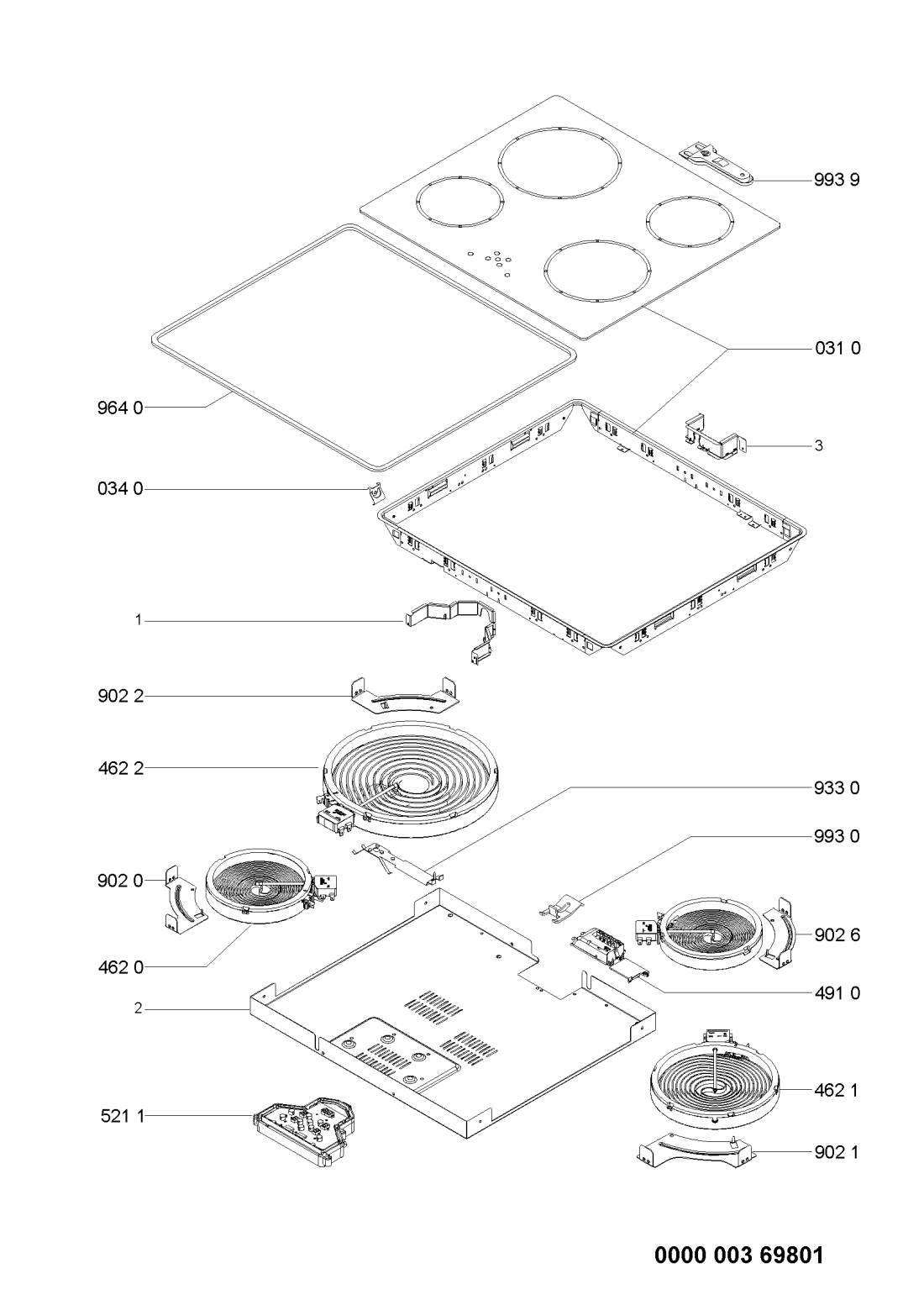 993 9

031 0

964 0

3

034 0

1

902 2

462 2

933 0

993 0

902 0

902 6

462 0

491 0

2

462 1

521 1

902 1

0000 003 69801