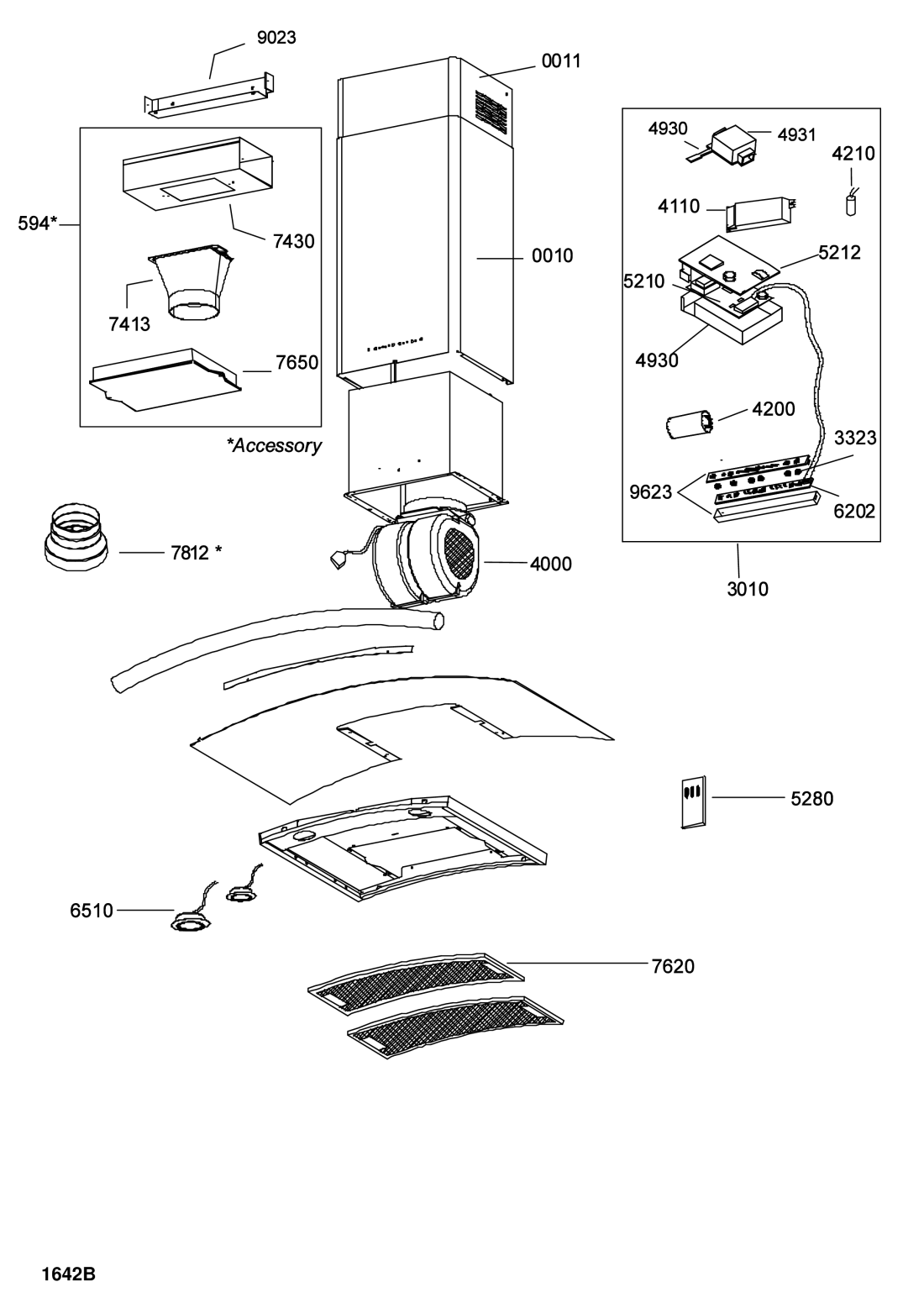 9023
0011
594*
7430
7413
7650
*Accessory
0010
4930
4931
4210
4110
5212
5210
4930
4200
3323
9623
6202
3010
7812 *
4000
5280
6510
7620
1642B