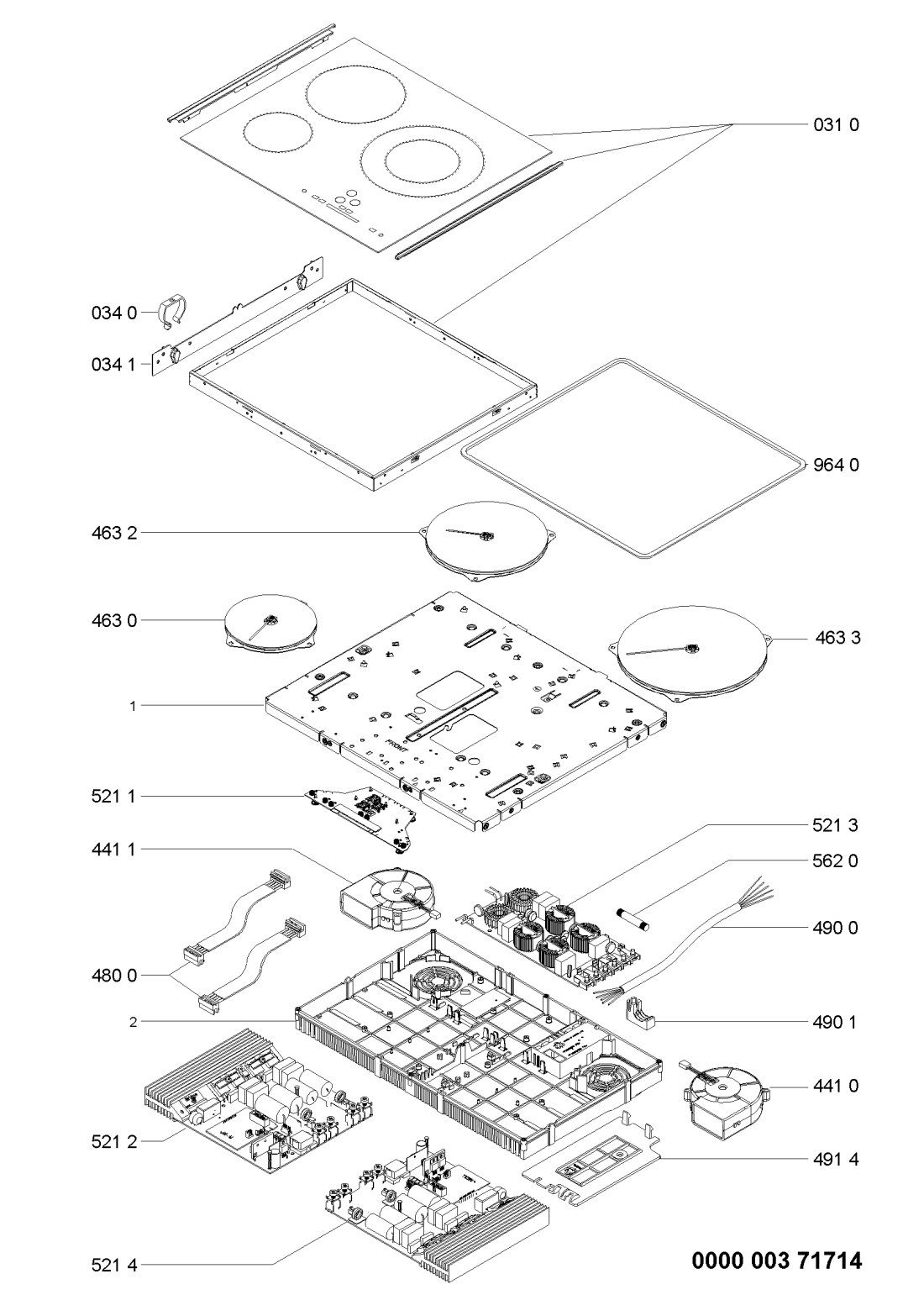 031 0

034 0

034 1

964 0

463 2

463 0

463 3

1

FRONT

521 1

521 3

441 1

562 0

490 0

480 0

2

490 1

441 0

521 2

491 4

521 4

0000 003 71714