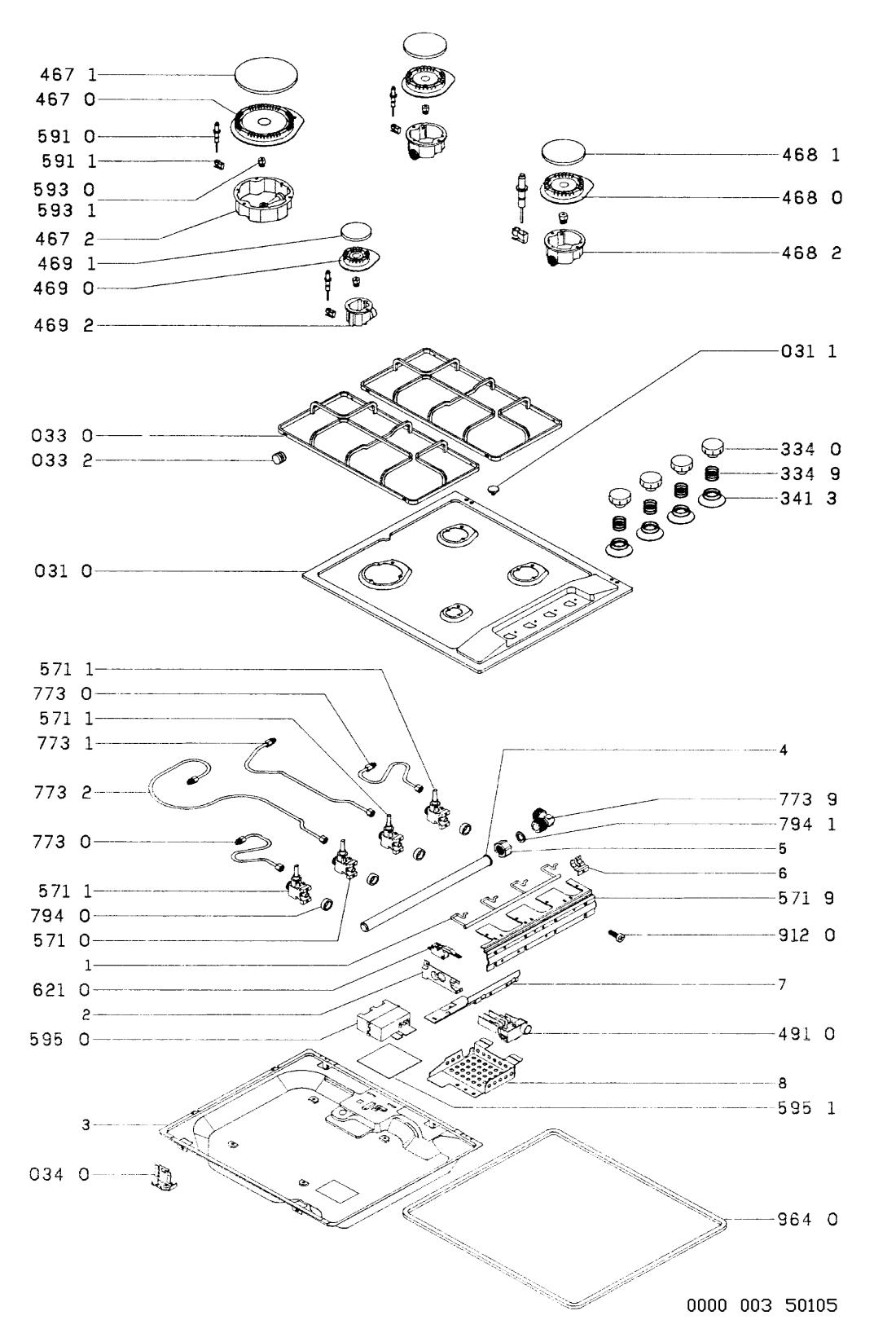 467 1
467 0
591 0
591 1
593 0
593 1
467 2
469 1
469 0
469 2
468 1
468 0
468 2
031 1
033 0
033 2
334 0
334 9
341 3
031 0
571 1
773 0
571 1
773 1
773 2
773 0
571 1
794 0
571 0
1
621 0
2
595 0
3
034 0
4
773 9
794 1
5
6
571 9
912 0
7
491 0
8
595 1
964 0
0000 003 50105