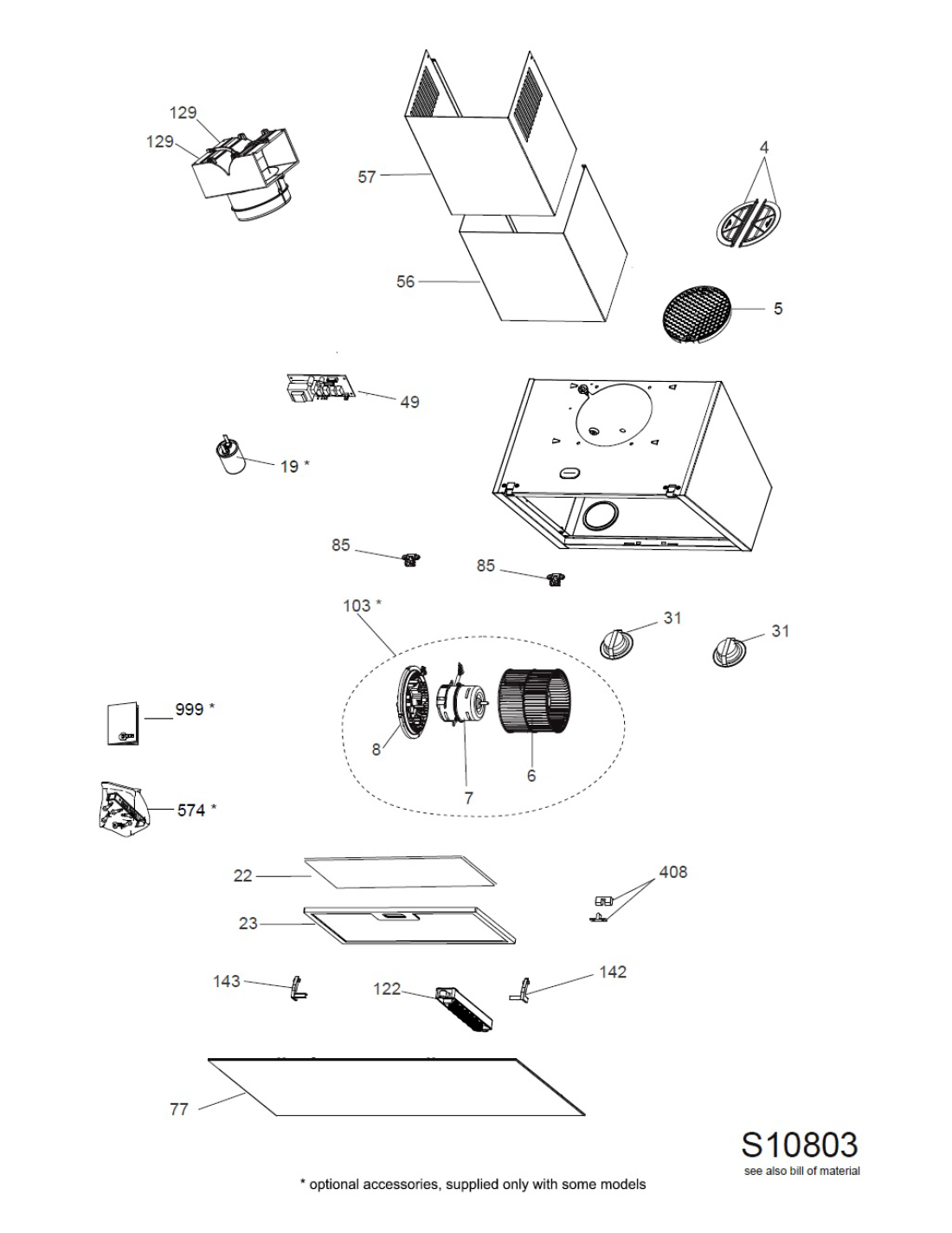 129
129
57
4
56
5
49
19 *
85
85
103 *
31
31
999 *
8
7
6
574 *
22
408
23
143
122
142
77
S10803
see also bill of material
* optional accessories, supplied only with some models