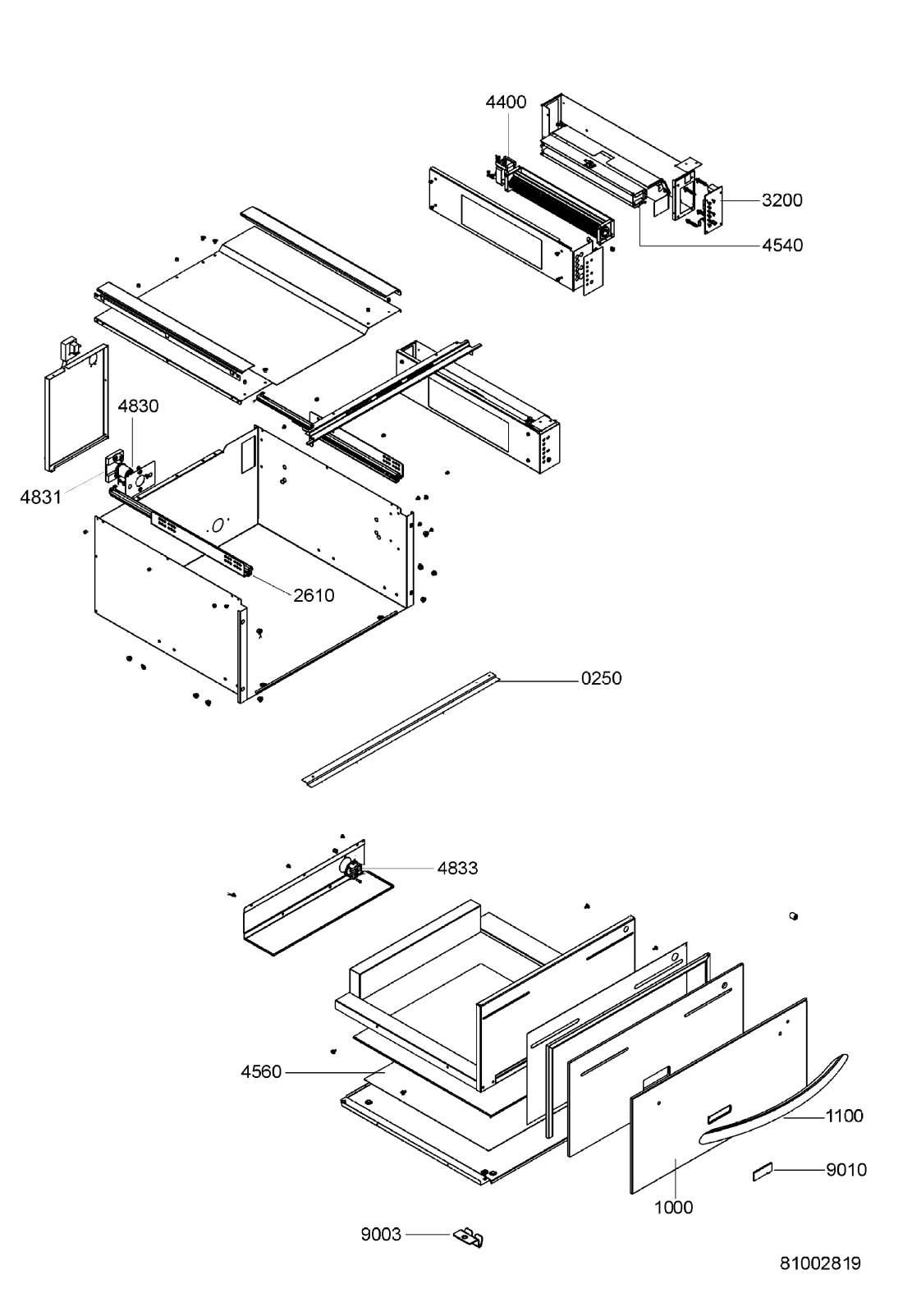 4400
3200
4540
4830
4831
2610
0250
4833
4560
1100
9010
1000
9003
81002819