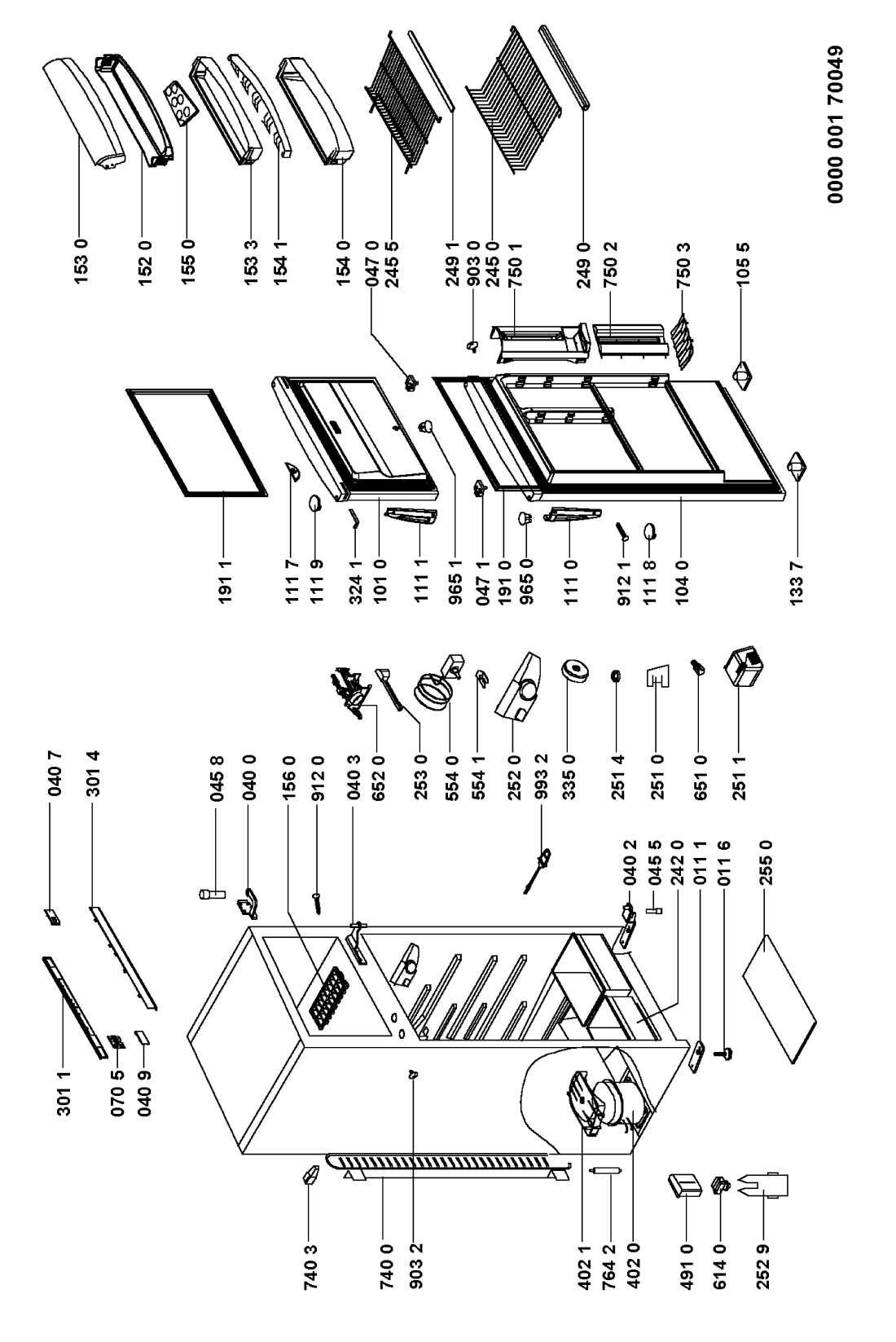 153 0
152 0
155 0
153 3
154 1
154 0
047 0
245 5
249 1
903 0
245 0
750 1
249 0
750 2
750 3
105 5
0000 001 70049

191 1
111 7
111 9
324 1
101 0
111 1
965 1
047 1
191 0
965 0
111 0
912 1
111 8
104 0
133 7

040 7
301 4
045 8
040 0
156 0
912 0
040 3
652 0
253 0
554 0
554 1
252 0
993 2
335 0
251 4
251 0
651 0
251 1
040 2
045 5
242 0
011 1
011 6
255 0

301 1
070 5
040 9
740 3
740 0
903 2
402 1
764 2
402 0
491 0
614 0
252 9