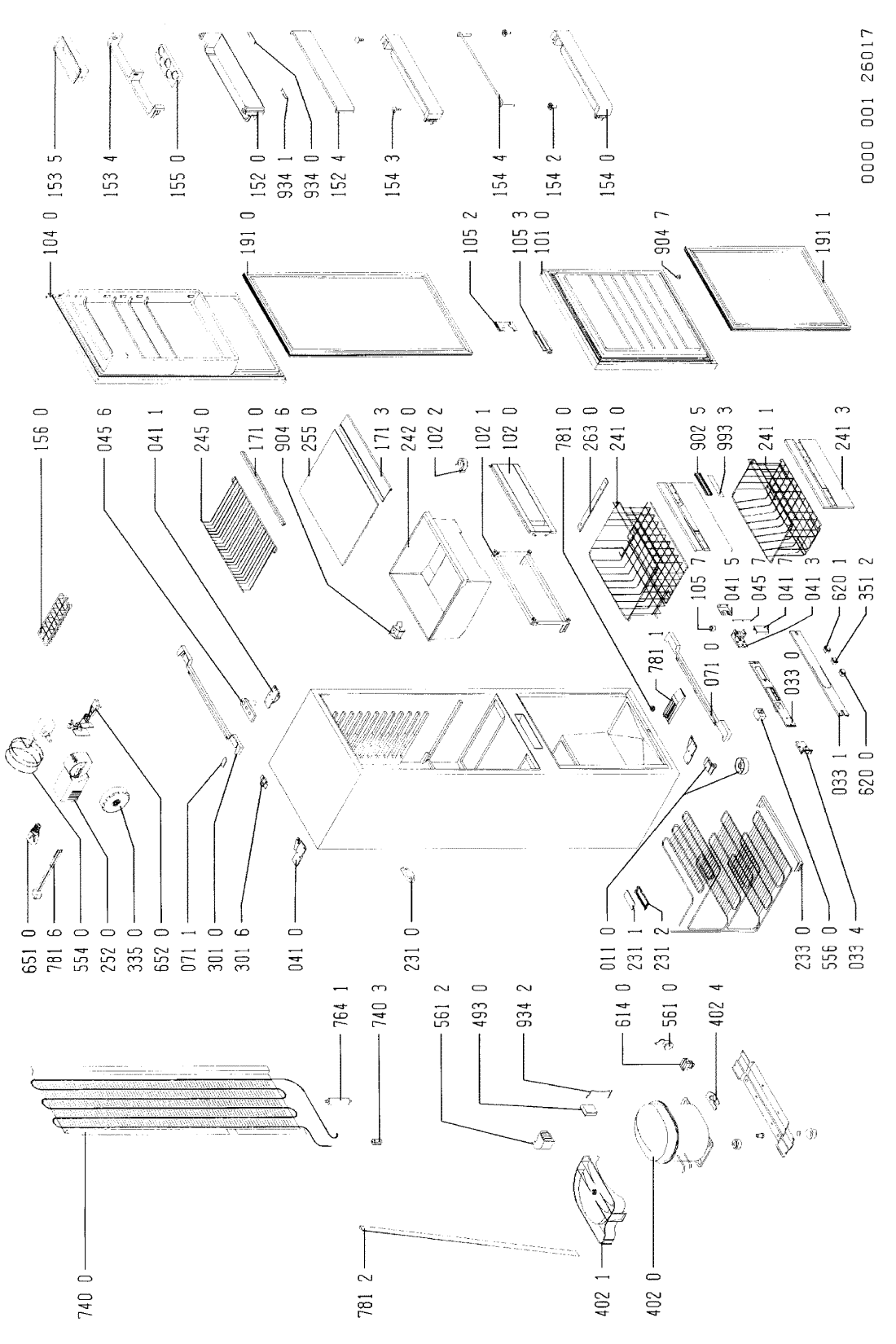 740 0
781 2
402 1
402 0
764 1
740 3
561 2
493 0
934 2
614 0
561 0
402 4
651 0
781 6
554 0
252 0
335 0
652 0
071 1
301 0
301 6
041 0
231 0
011 0
231 1
231 2
233 0
556 0
033 4
156 0
045 6
041 1
245 0
171 0
904 6
255 0
171 3
242 0
102 2
102 1
102 0
781 0
263 0
241 0
902 5
993 3
241 1
241 3
781 1
071 0
105 7
041 5
045 7
041 7
041 3
620 1
351 2
033 0
033 1
620 0
104 0
191 0
105 2
105 3
101 0
904 7
191 1
153 5
153 4
155 0
152 0
934 1
934 0
152 4
154 3
154 4
154 2
154 0
0000 001 26017