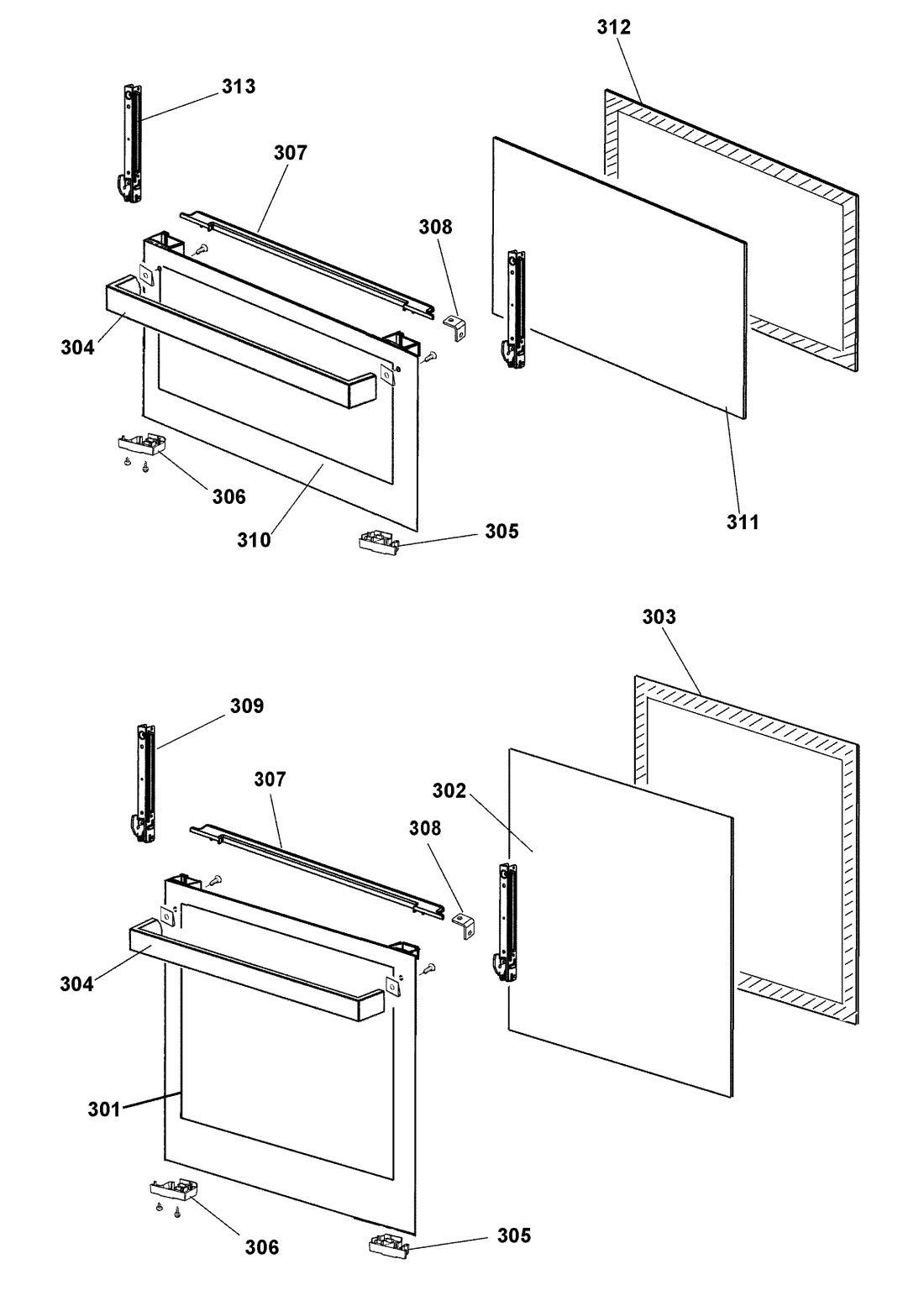 312
313
307
308
304
306
310
305
311

303
309
307
302
308
304
301
306
305