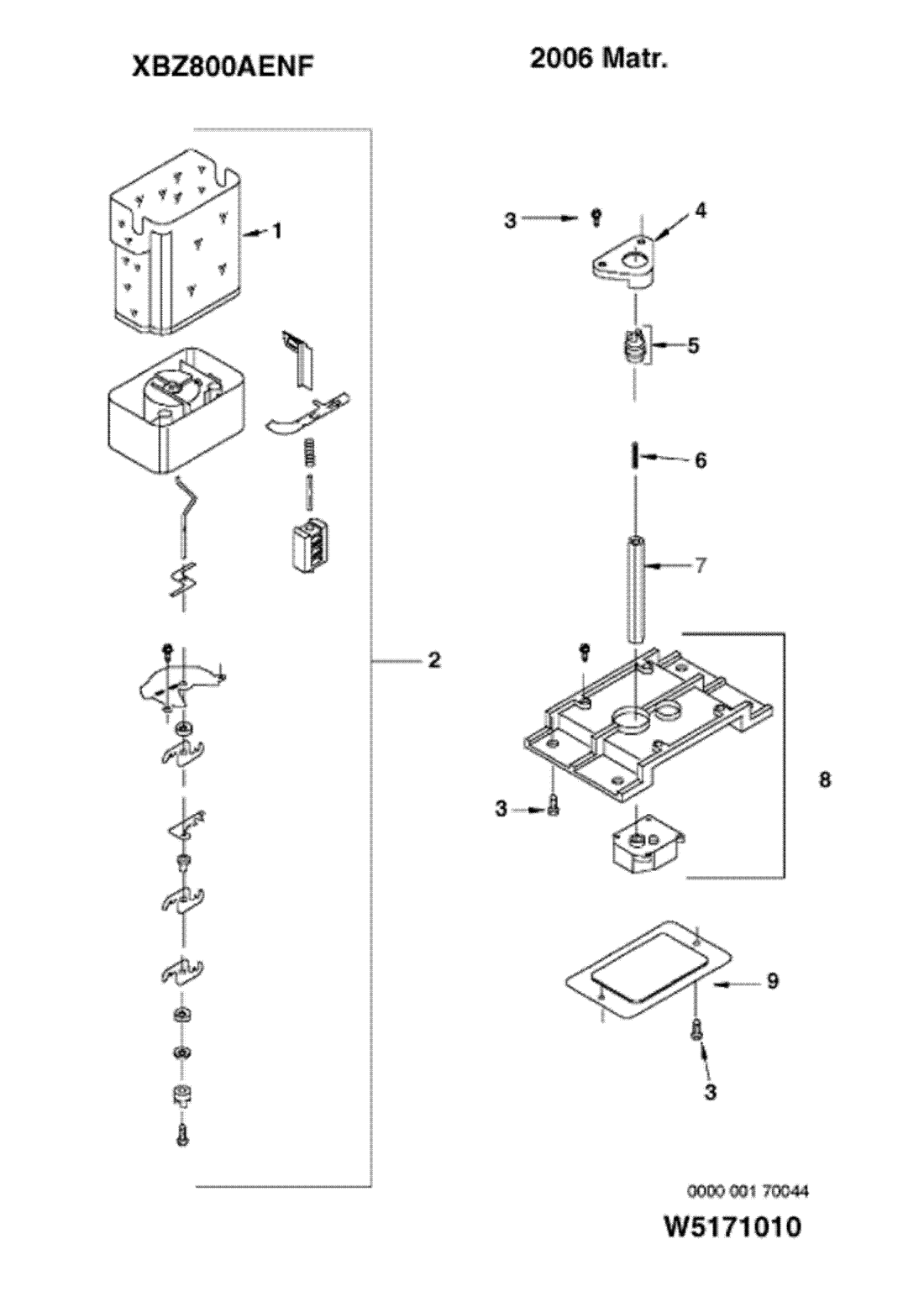 XBZ800AENF

2006 Matr.

1

2

3

4

5

6

7

8

3

9

3

0000 001 70044

W5171010