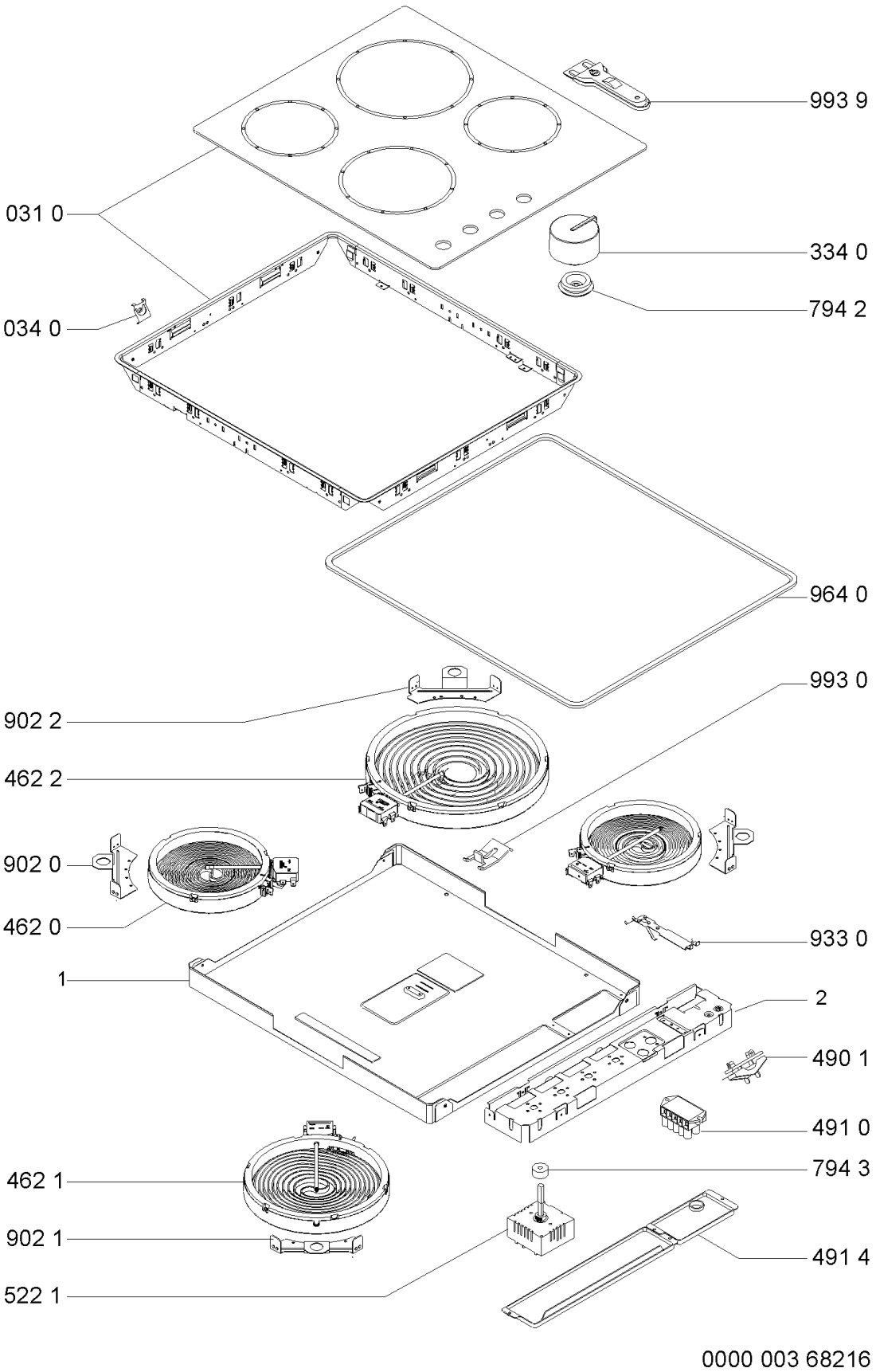 993 9
031 0
334 0
794 2
034 0
964 0
993 0
902 2
462 2
902 0
462 0
933 0
1
2
490 1
491 0
794 3
462 1
902 1
491 4
522 1
0000 003 68216