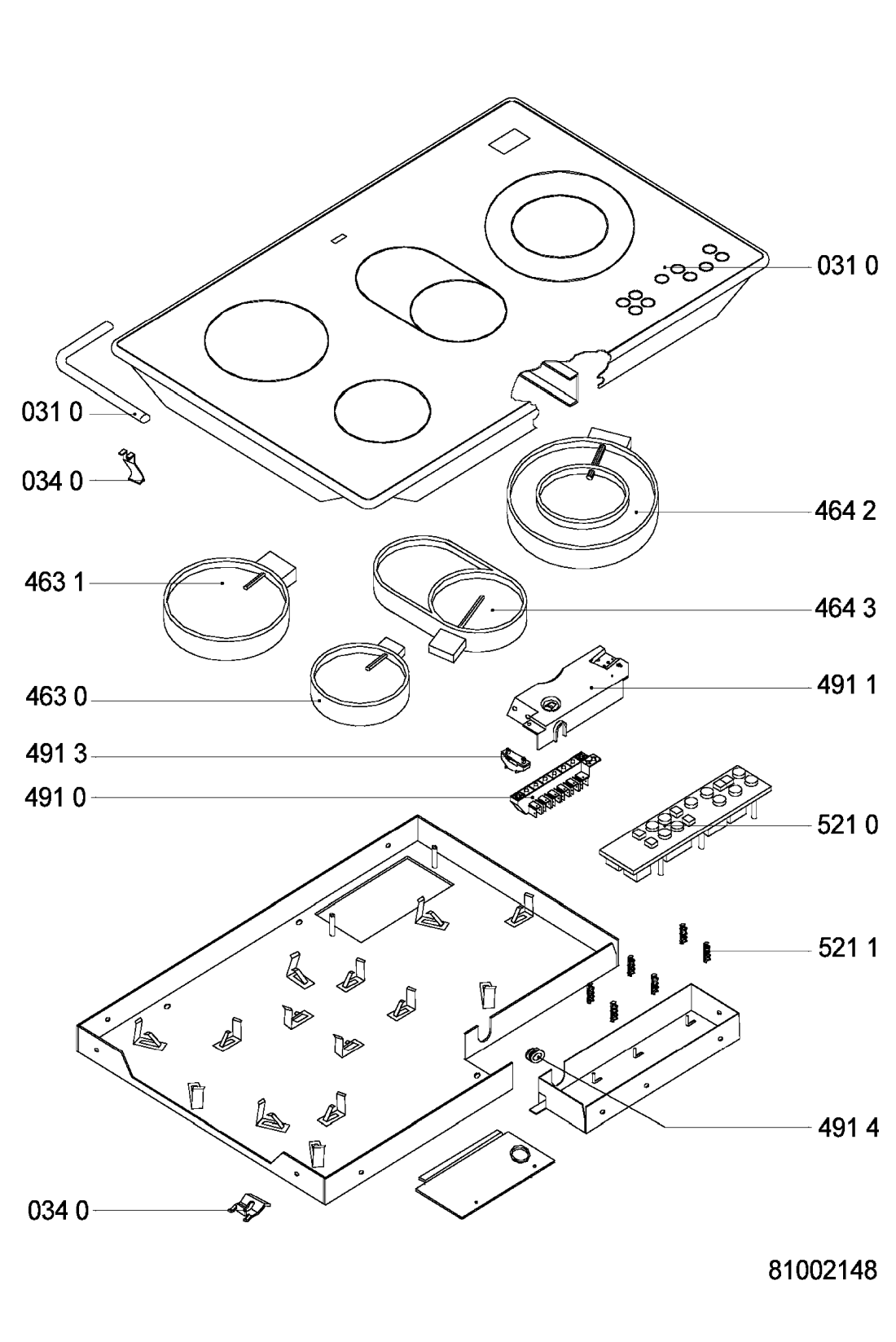 031 0
031 0
034 0
464 2
463 1
464 3
463 0
491 1
491 3
491 0
521 0
521 1
491 4
034 0
81002148