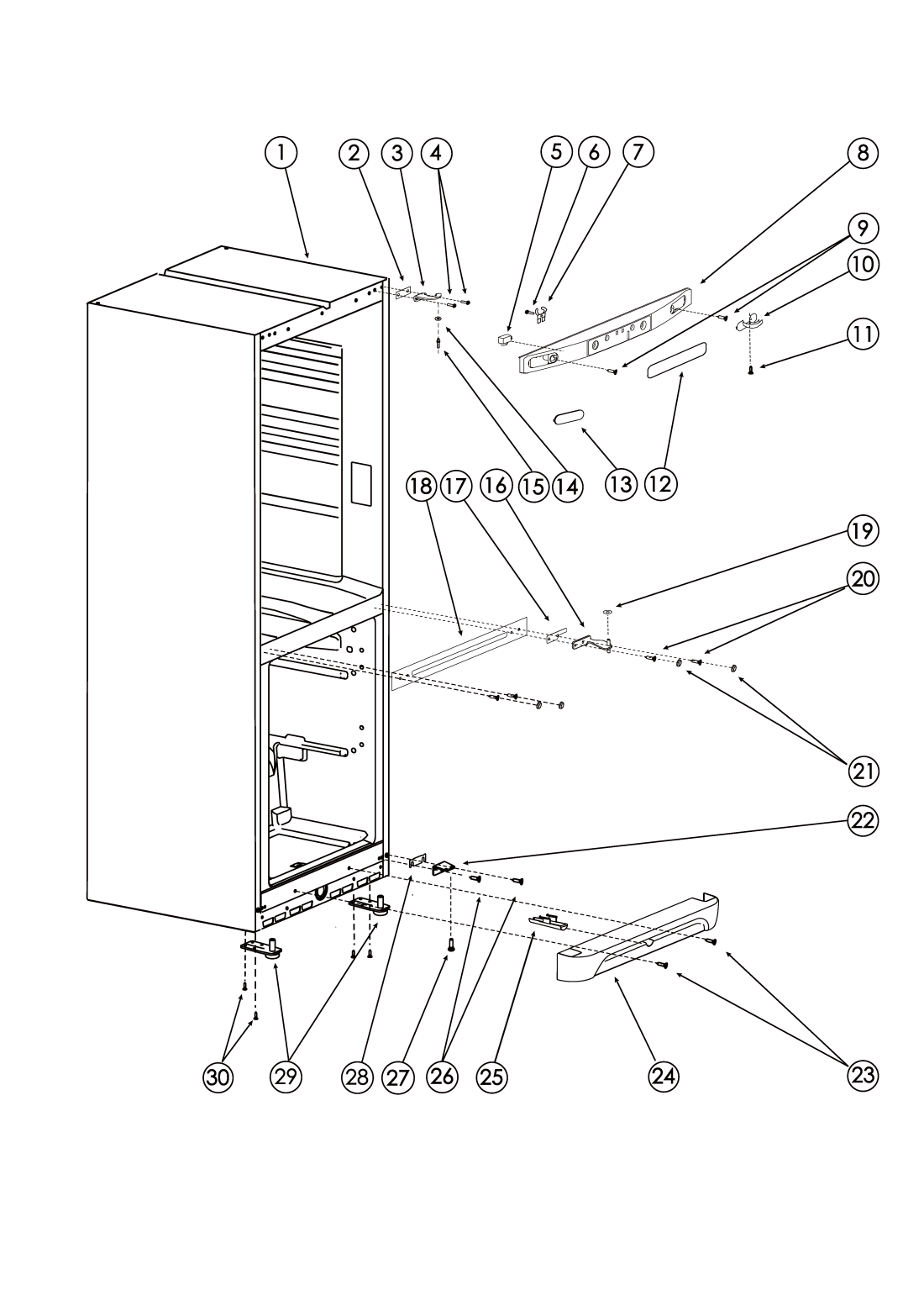 1 2 3 4 5 6 7 8

9

10

11

18 17 16 15 14 13 12

19

20

21

22

30 29 28 27 26 25 24 23