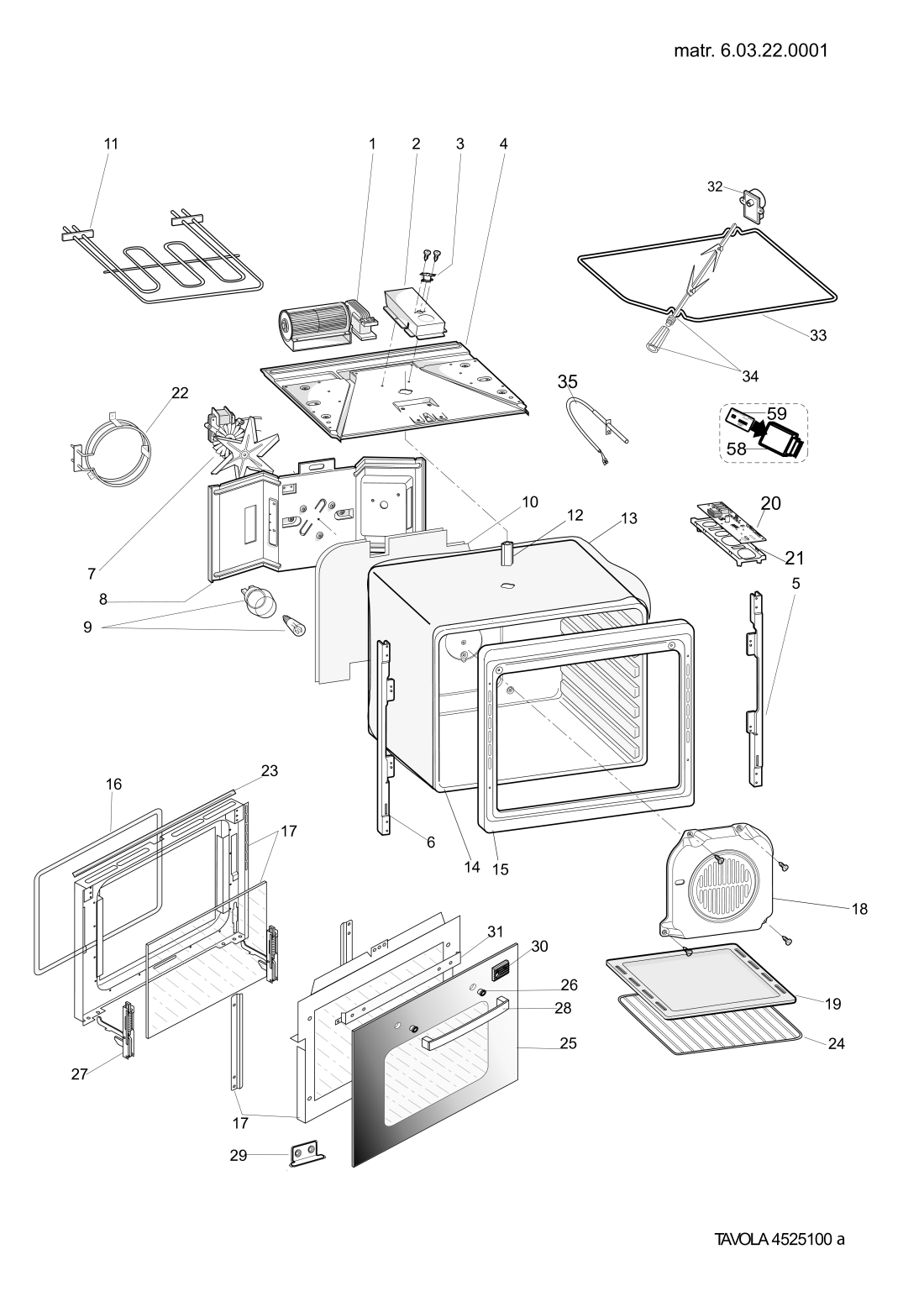 matr. 6.03.22.0001

11
1
2
3
4
32
33
34
22
35
59
58
7
8
9
10
12
13
20
21
5
16
23
17
6
14
15
18
31
30
26
28
25
19
24
27
17
29

TAVOLA 4525100 a