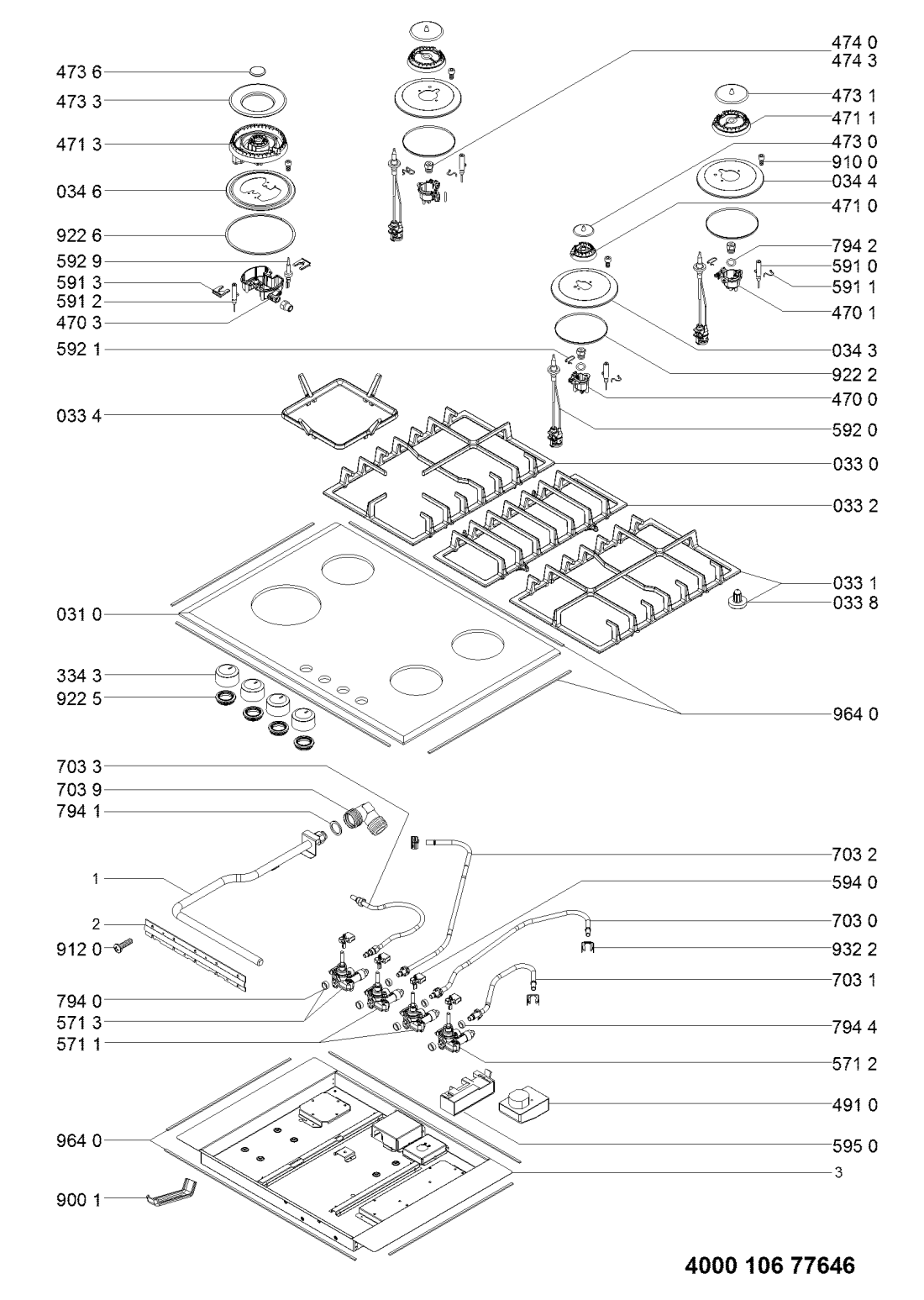 473 6
473 3
471 3
034 6
922 6
592 9
591 3
591 2
470 3
592 1
033 4
031 0
334 3
922 5
703 3
703 9
794 1
1
2
912 0
794 0
571 3
571 1
964 0
900 1

474 0
474 3
473 1
471 1
473 0
910 0
034 4
471 0
794 2
591 0
591 1
470 1
034 3
922 2
470 0
592 0
033 0
033 2
033 1
033 8
964 0
703 2
594 0
703 0
932 2
703 1
794 4
571 2
491 0
595 0
3

4000 106 77646