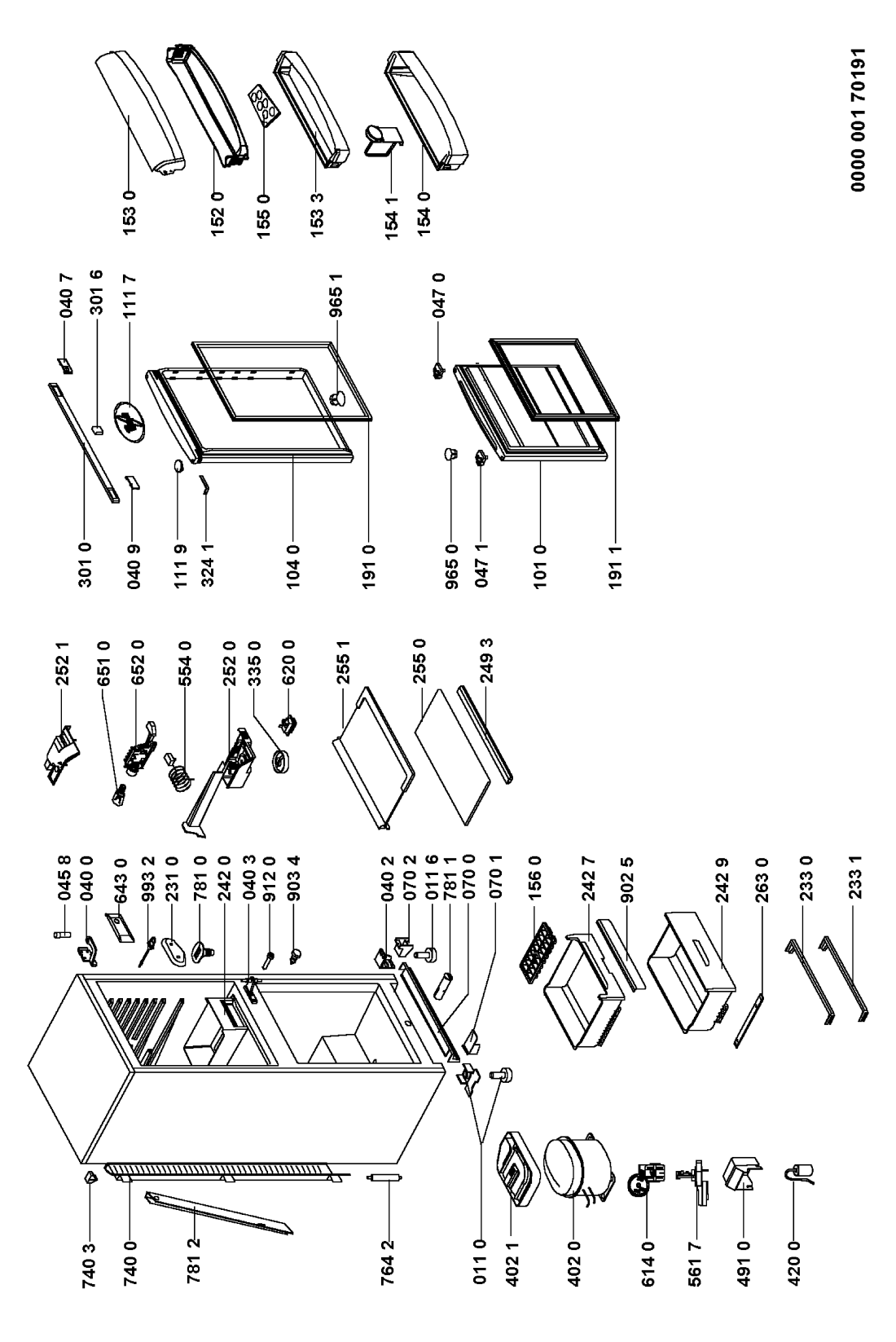 740 3
740 0
781 2
764 2
011 0
402 1
402 0
614 0
561 7
491 0
420 0

045 8
040 0
643 0
993 2
231 0
781 0
242 0
040 3
912 0
903 4
040 2
070 2
011 6
781 1
070 0
070 1
156 0
242 7
902 5
242 9
263 0
233 0
233 1

252 1
651 0
652 0
554 0
252 0
335 0
620 0
255 1
255 0
249 3

301 0
040 9
111 9
324 1
104 0
191 0
965 0
047 1
101 0
191 1

040 7
301 6
111 7
965 1
047 0

153 0
152 0
155 0
153 3
154 1
154 0

0000 001 70191