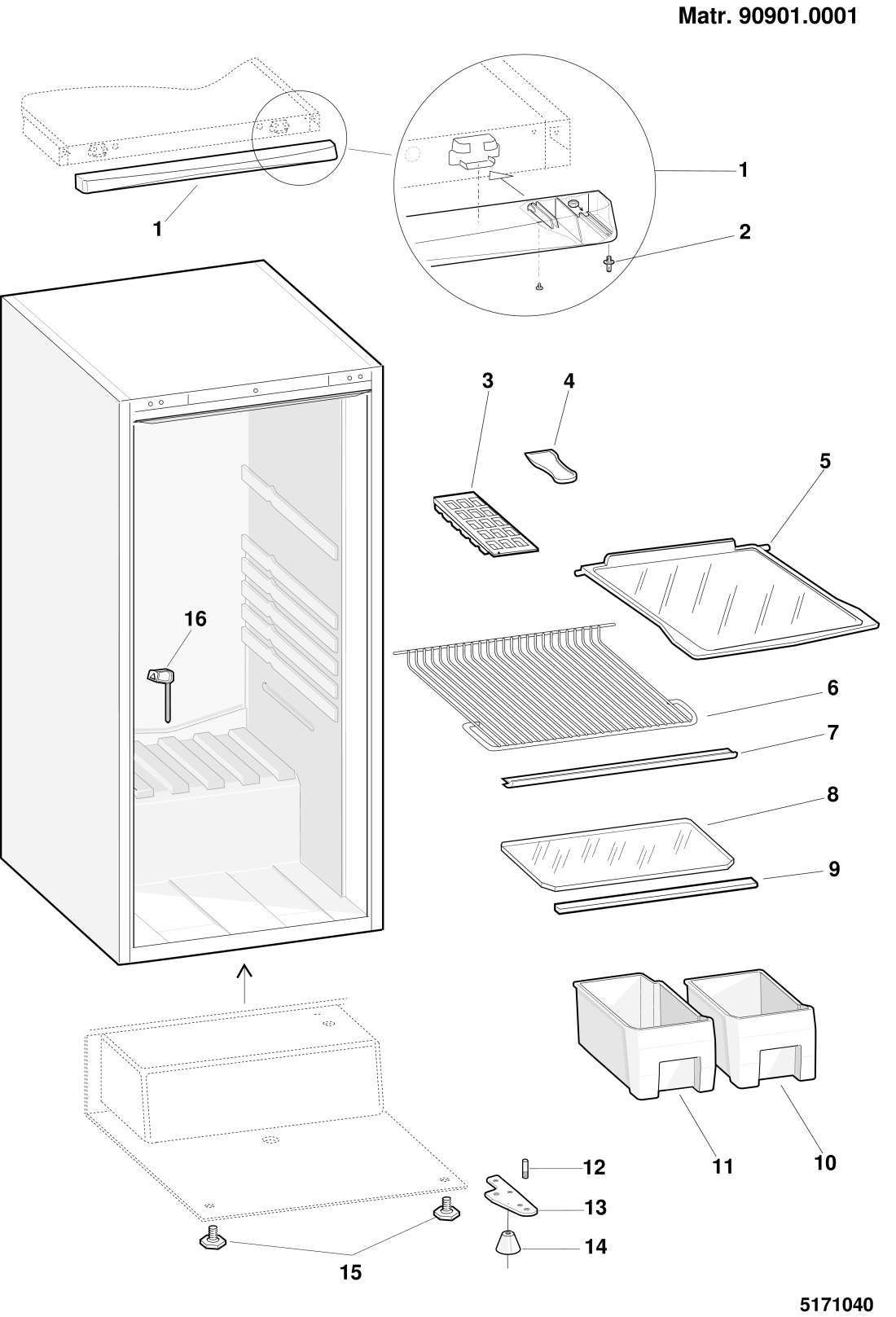 Matr. 90901.0001

1

1

2

3

4

5

16

6

7

8

9

11

10

12

13

14

15

5171040