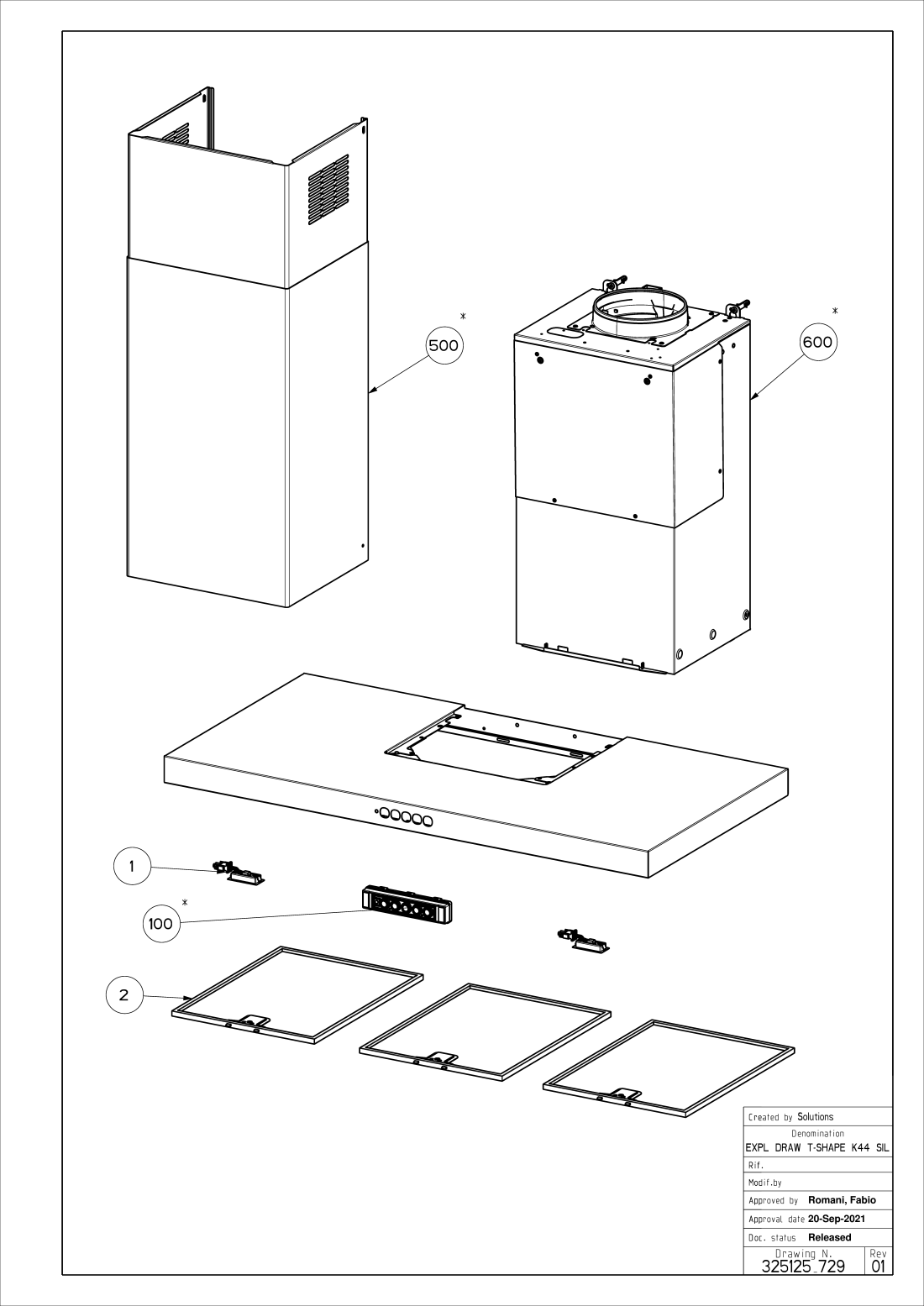 *
500

*
600

1

*
100

2

Created by Solutions
Denomination
EXPL DRAW T-SHAPE K44 SIL
Rif.
Modif.by
Approved by Romani, Fabio
Approval date 20-Sep-2021
Doc. status Released
Drawing N. 325125_729
Rev 01